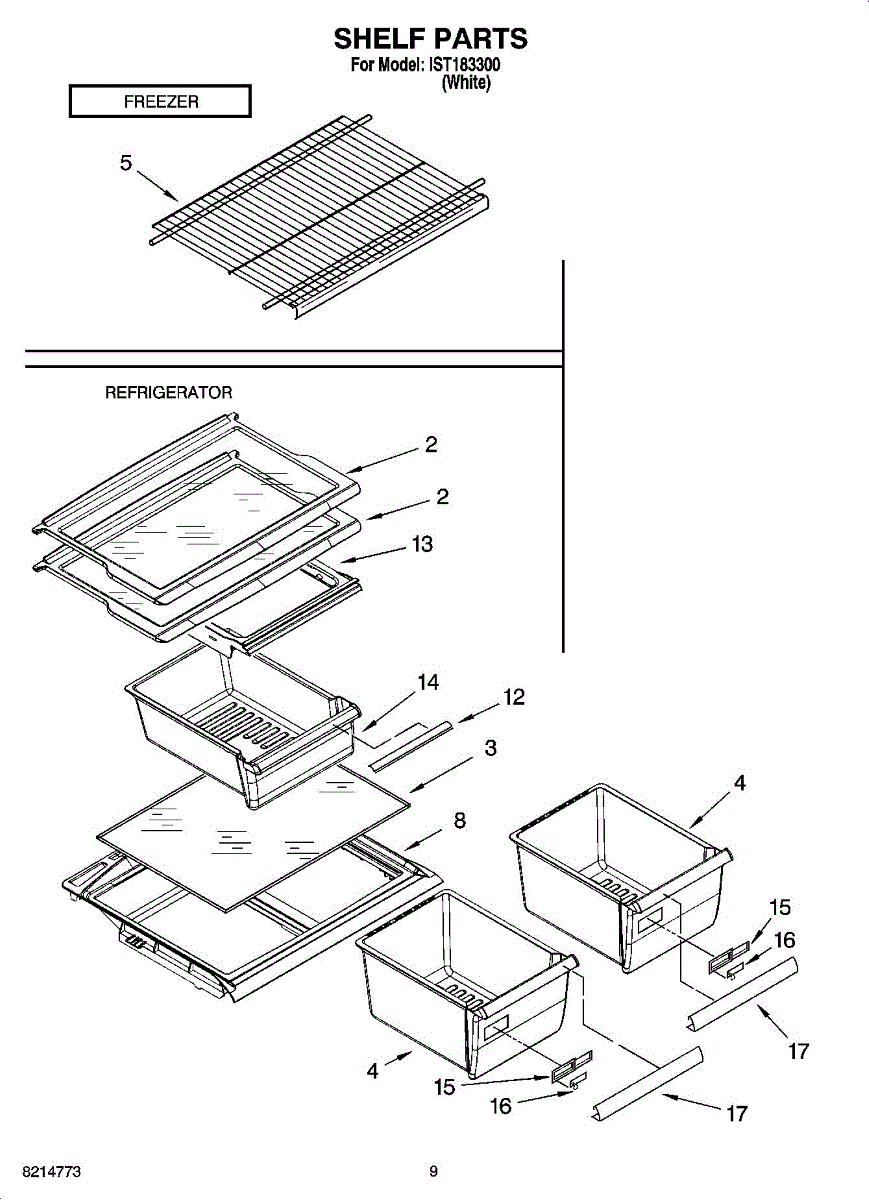 SHELF PARTS
For Model: IST183300
(White)

FREEZER

5

REFRIGERATOR

2
2
13
14
12
3
8
4
15
16
17
4
15
16
17

8214773

9