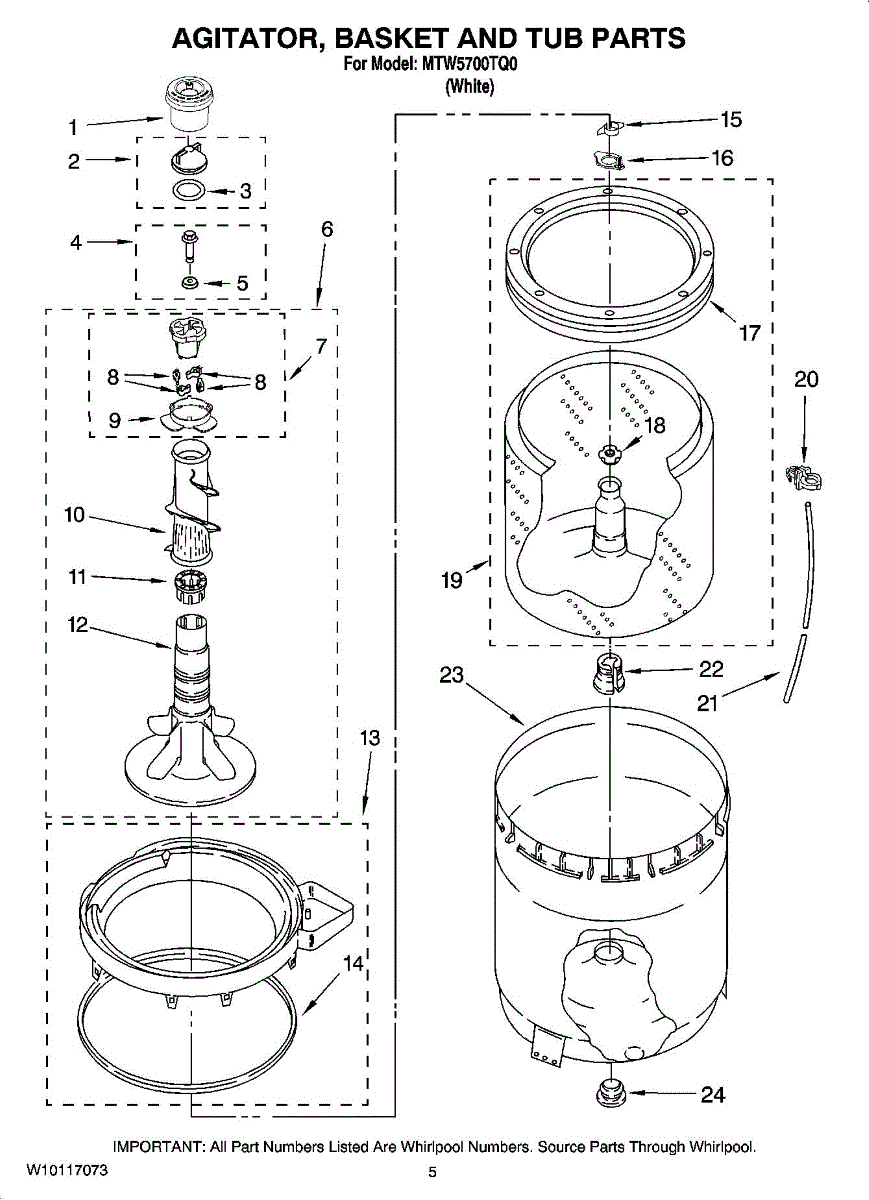 AGITATOR, BASKET AND TUB PARTS
For Model: MTW5700TQ0
(White)

1
2
3
4
5
6
7
8
8
9
10
11
12
13
14
15
16
17
18
19
20
21
22
23
24

IMPORTANT: All Part Numbers Listed Are Whirlpool Numbers. Source Parts Through Whirlpool.

W10117073

5