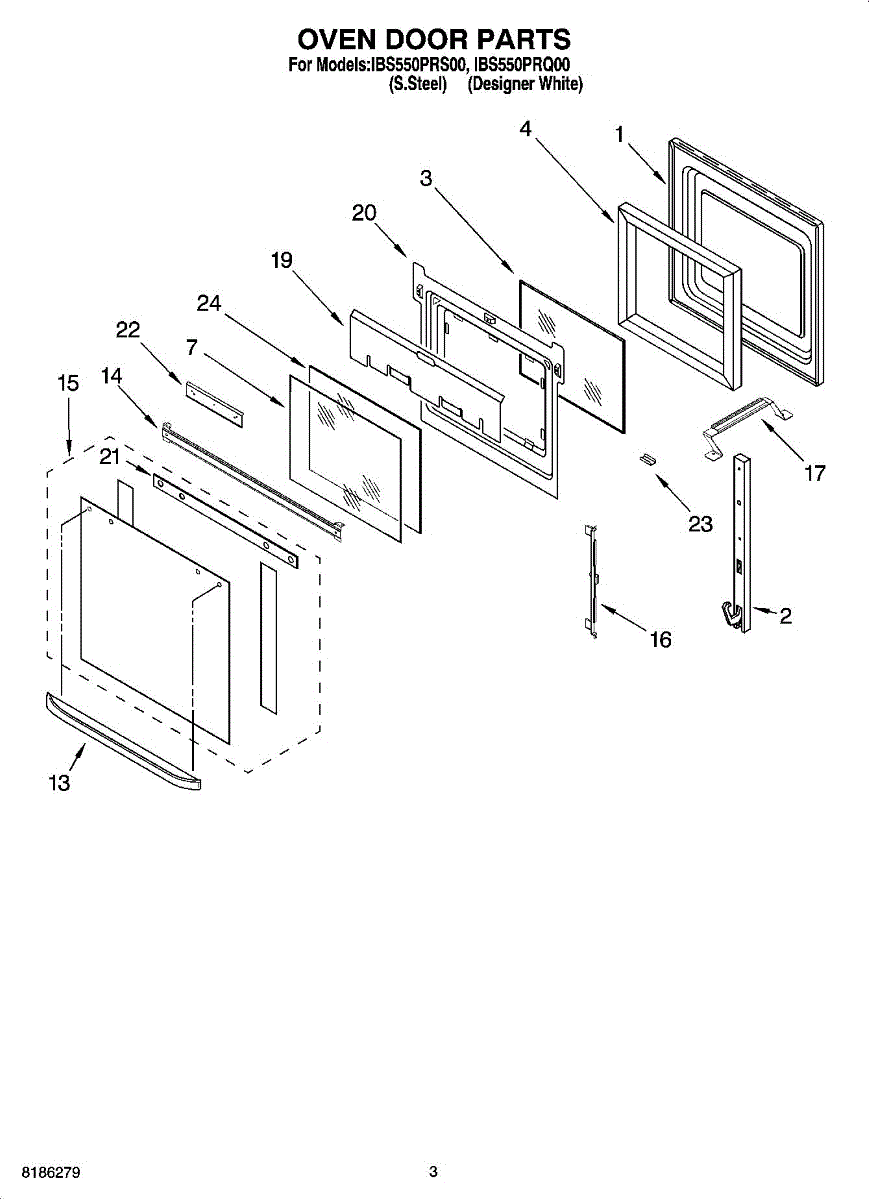 OVEN DOOR PARTS

For Models:IBS550PRS00, IBS550PRQ00
(S.Steel) (Designer White)

4
1
3
20
19
24
22
7
15
14
21
17
23
2
16
13

8186279
3