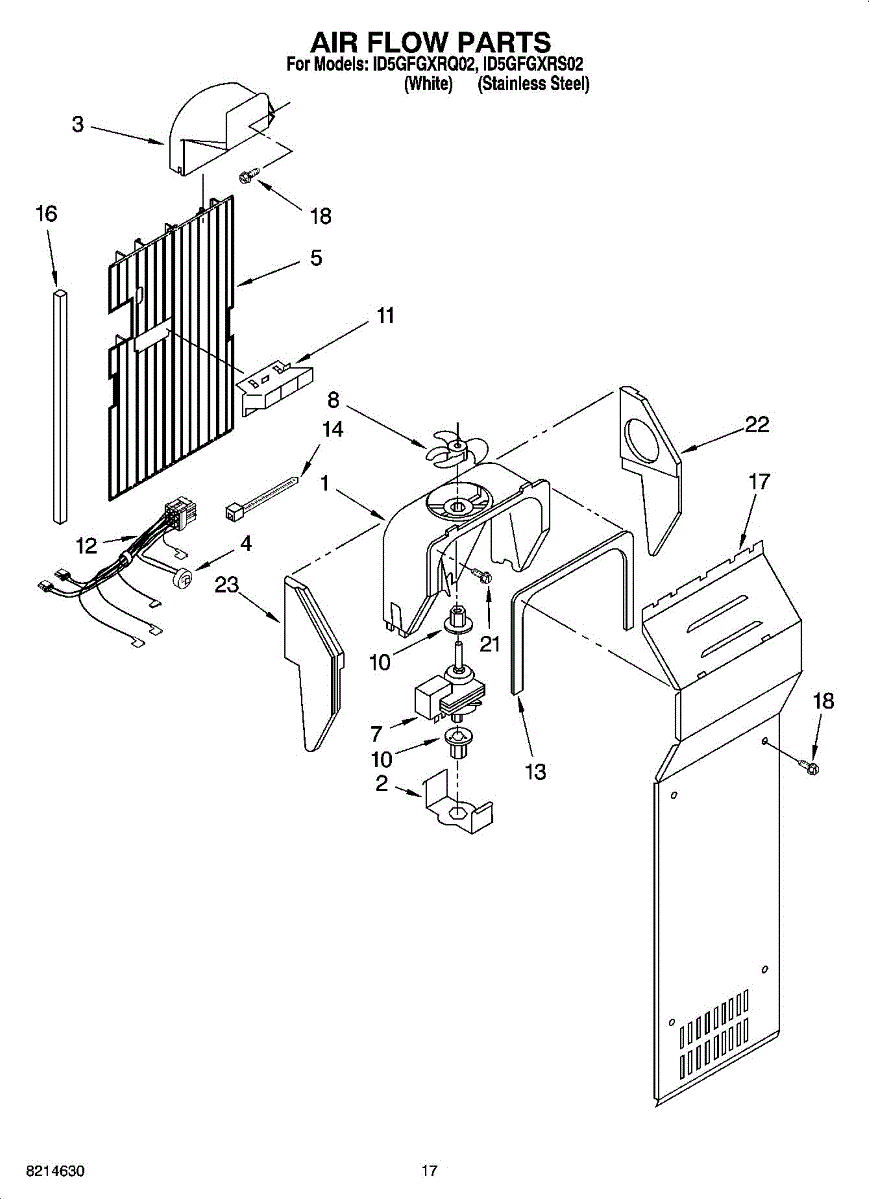 AIR FLOW PARTS
For Models: ID5GFGXRQ02, ID5GFGXRS02
(White) (Stainless Steel)

3
18
16
5
11
8
14
22
1
17
12
4
23
21
10
7
10
2
13
18

8214630
17