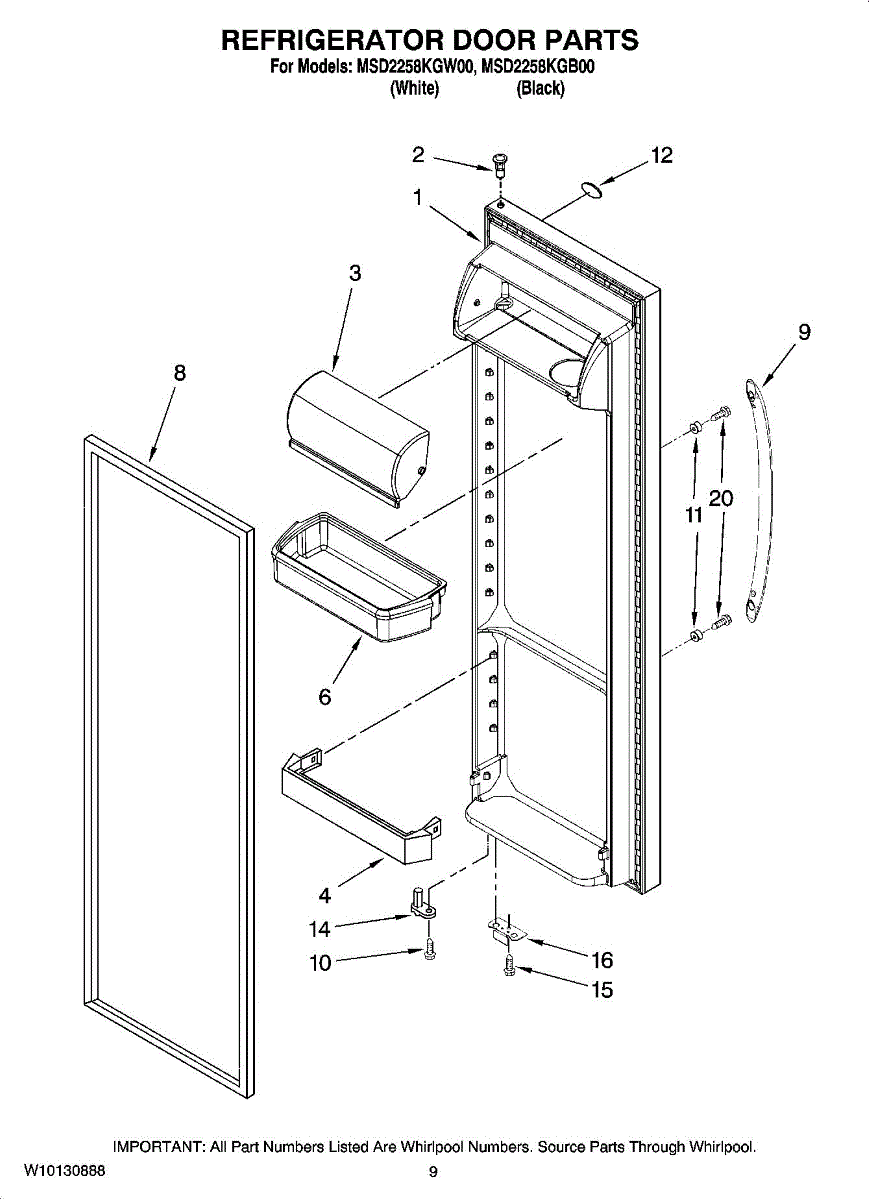 REFRIGERATOR DOOR PARTS
For Models: MSD2258KGW00, MSD2258KGB00
(White) (Black)

2
12
1
3
9
8
11
20
6
4
14
10
16
15

IMPORTANT: All Part Numbers Listed Are Whirlpool Numbers. Source Parts Through Whirlpool.
W10130888
9