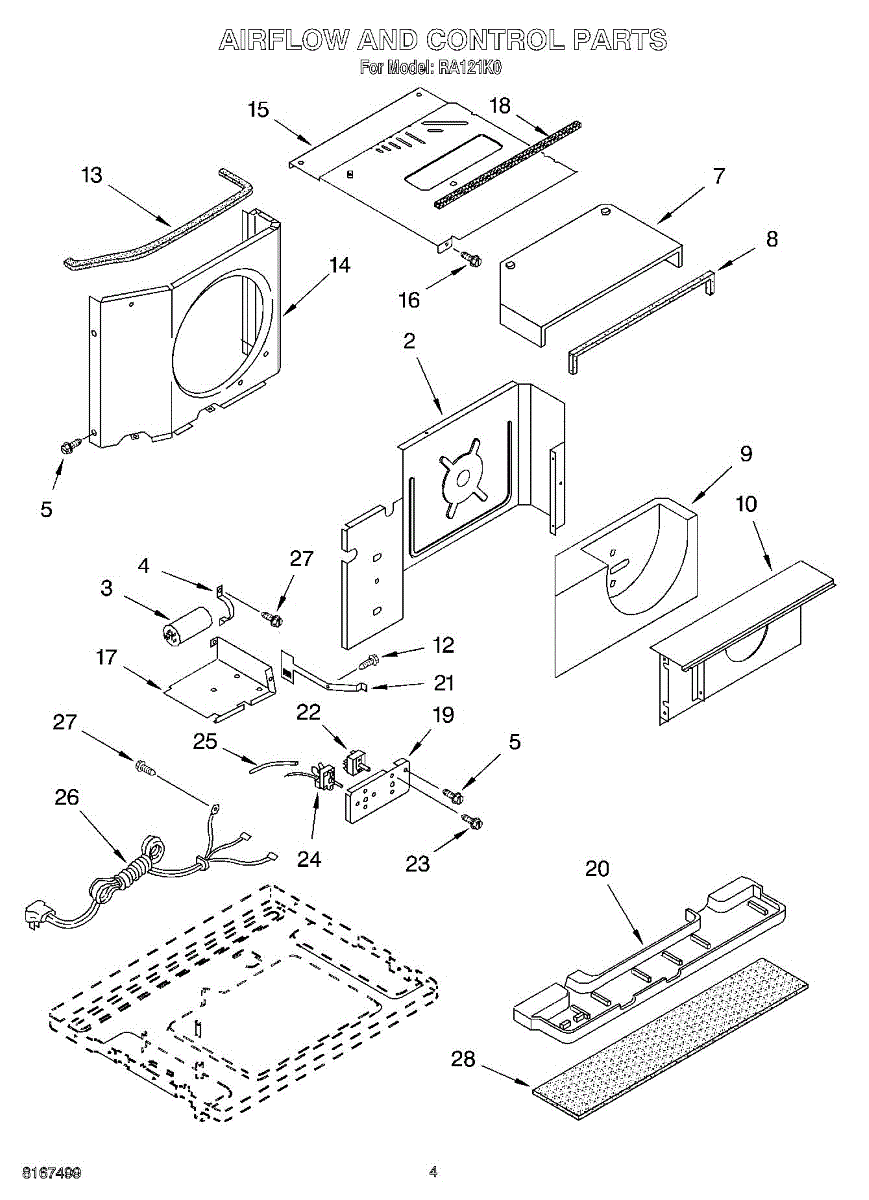 AIRFLOW AND CONTROL PARTS
For Model: RA121K0

15
18
13
7
8
14
16
2
5
9
10
4
27
3
12
17
21
22
19
27
25
5
26
24
23
20
28

8167499
4