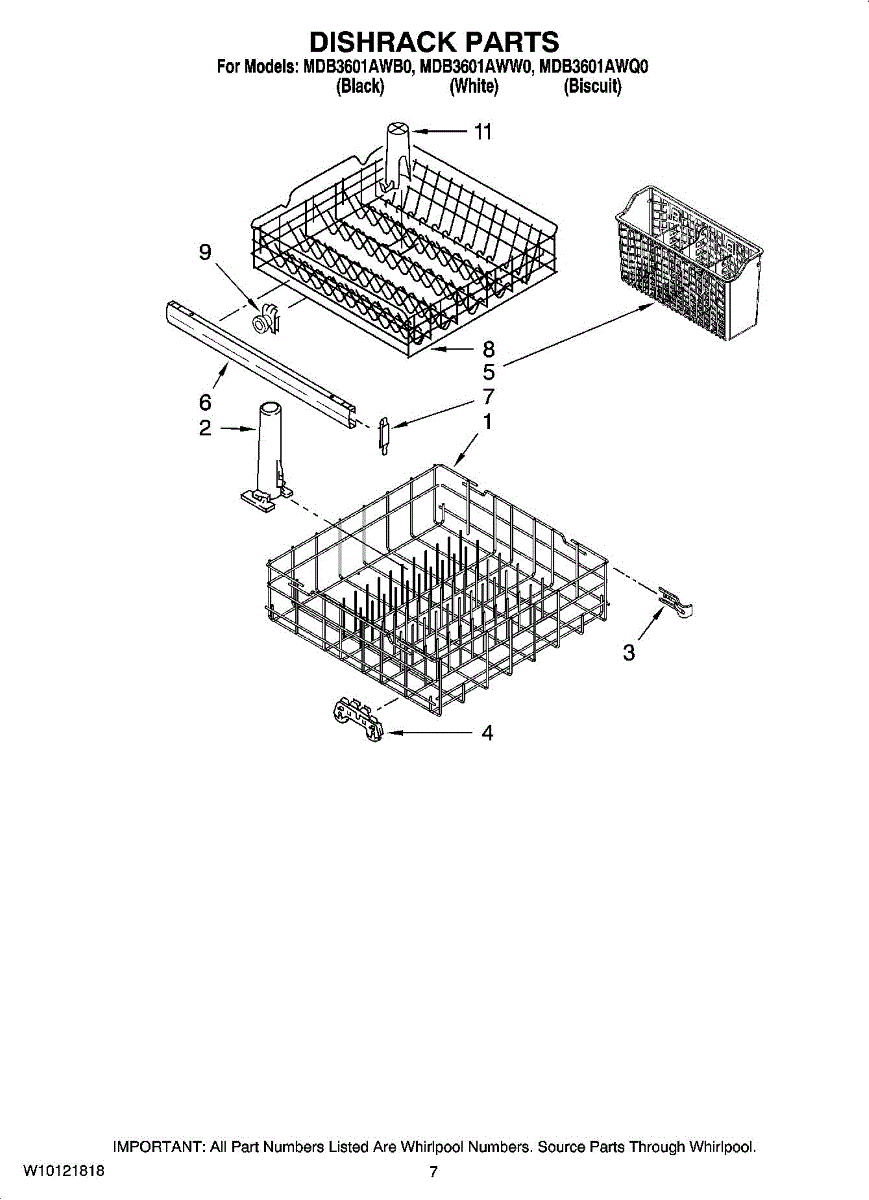 DISHRACK PARTS
For Models: MDB3601AWB0, MDB3601AWW0, MDB3601AWQ0
(Black) (White) (Biscuit)

11
9
8
5
6
7
2
1
3
4

IMPORTANT: All Part Numbers Listed Are Whirlpool Numbers. Source Parts Through Whirlpool.

W10121818 7