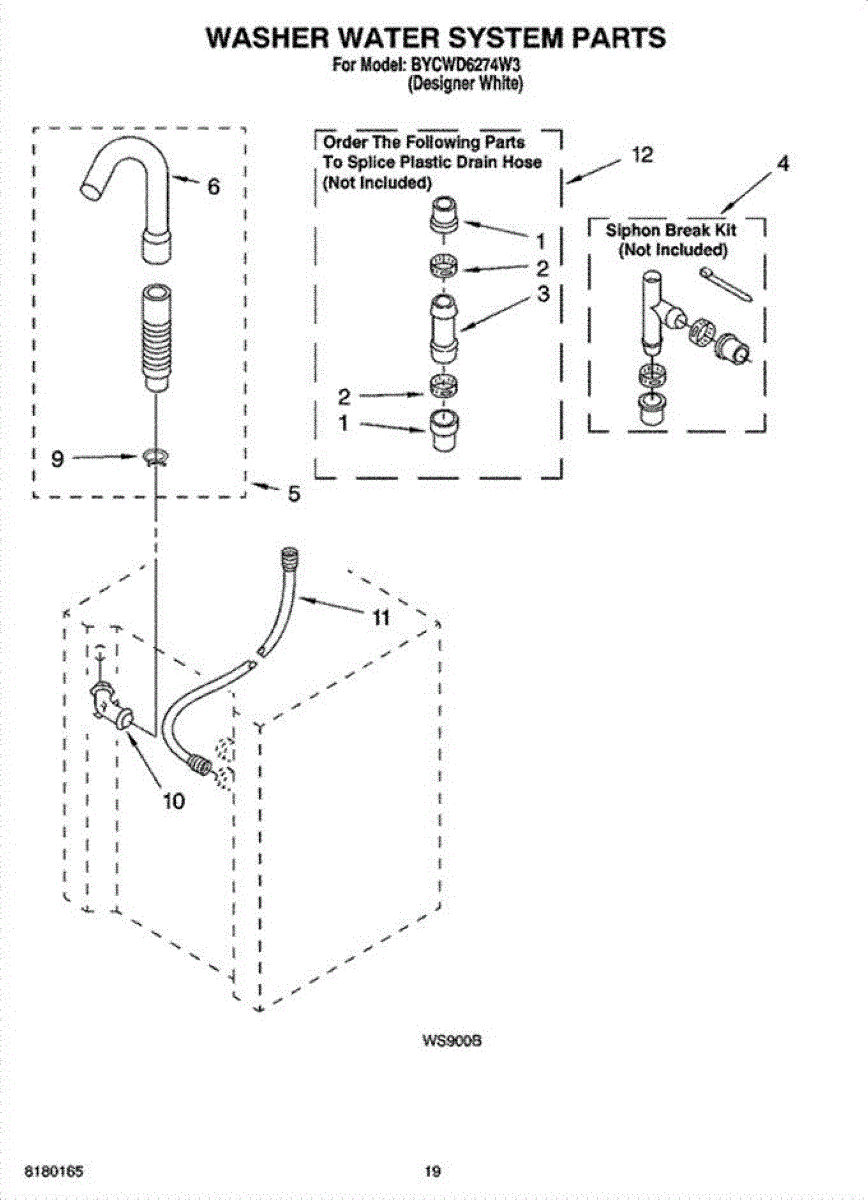 WASHER WATER SYSTEM PARTS
For Model: BYCWD6274W3
(Designer White)

6

9

5

Order The Following Parts
To Splice Plastic Drain Hose
(Not Included)

12

1
2
3
2
1

4

Siphon Break Kit
(Not Included)

11

10

WS900B

8180165

19