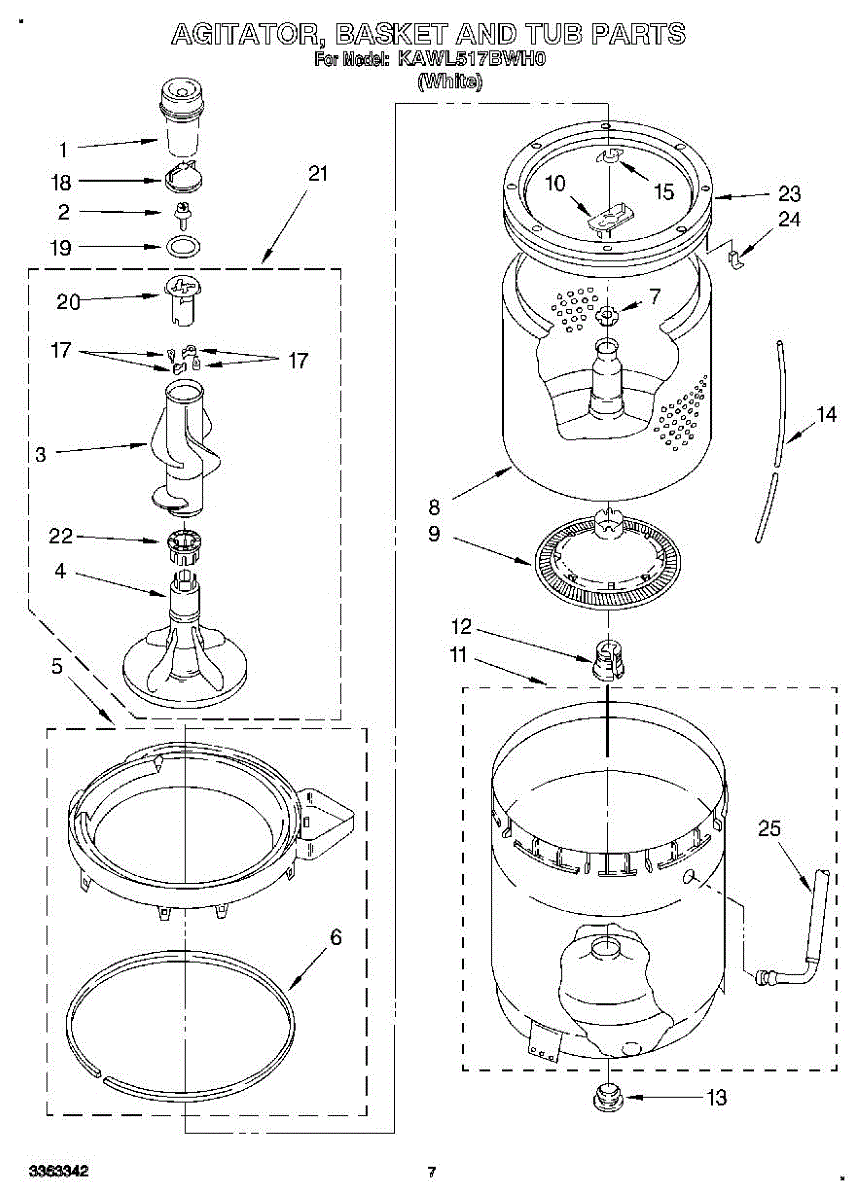 AGITATOR, BASKET AND TUB PARTS
For Model: KAWL517BWH0
(White)

1
18
2
19
21
20
17
17
3
22
4
5
6
10
15
23
24
7
14
8
9
12
11
25
13

3363342
7