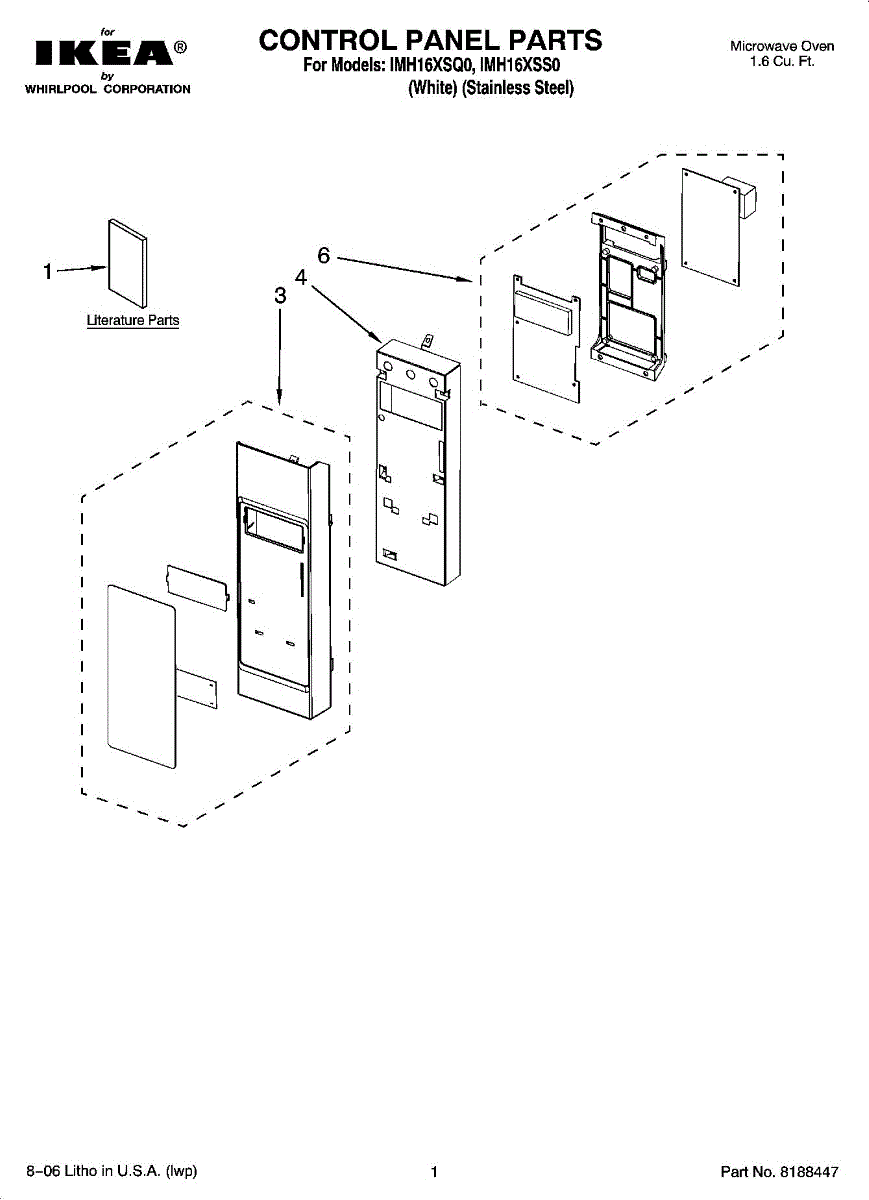 for
IKEA®
by
WHIRLPOOL CORPORATION

CONTROL PANEL PARTS
For Models: IMH16XSQ0, IMH16XSS0
(White) (Stainless Steel)

Microwave Oven
1.6 Cu. Ft.

1
Literature Parts

6
4
3

8–06 Litho in U.S.A. (lwp)

1

Part No. 8188447