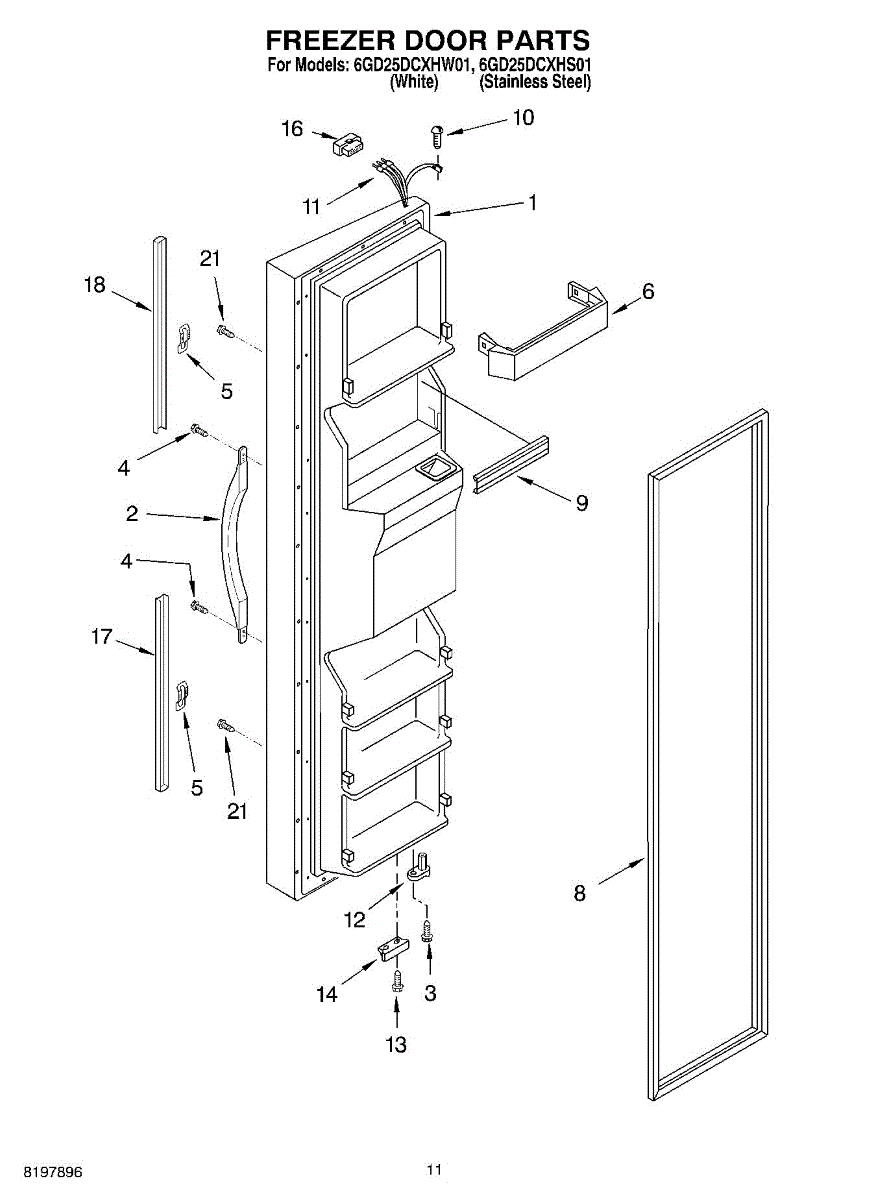 FREEZER DOOR PARTS
For Models: 6GD25DCXHW01, 6GD25DCXHS01
(White) (Stainless Steel)

16
10
11
1
21
18
6
5
4
9
2
4
17
5
21
8
12
14
3
13

8197896
11