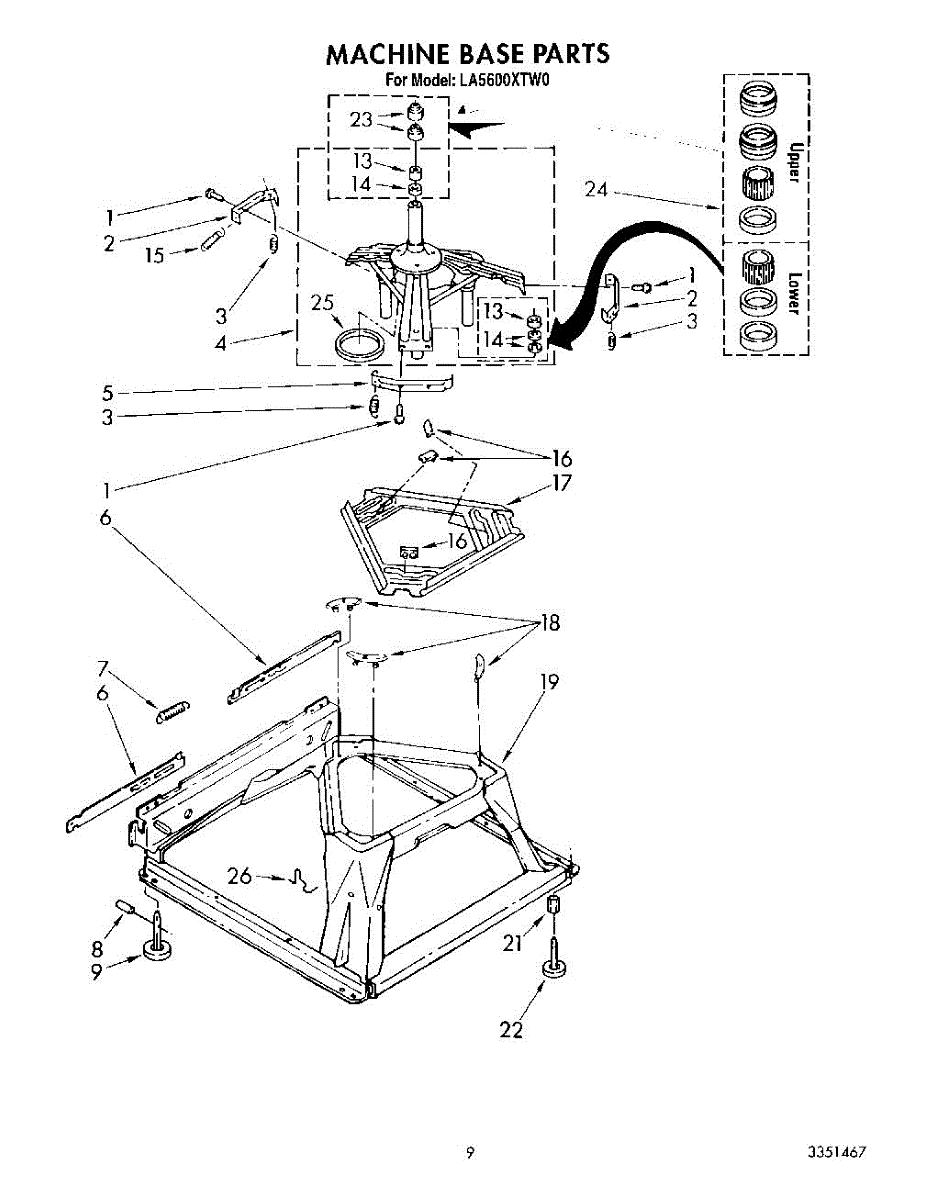 MACHINE BASE PARTS
For Model: LA5600XTW0

23
13
14
1
2
15
3
4
25
24
Upper
Lower
1
2
3
13
14
5
3
1
16
17
16
6
18
7
6
19
26
8
9
21
22

9
3351467