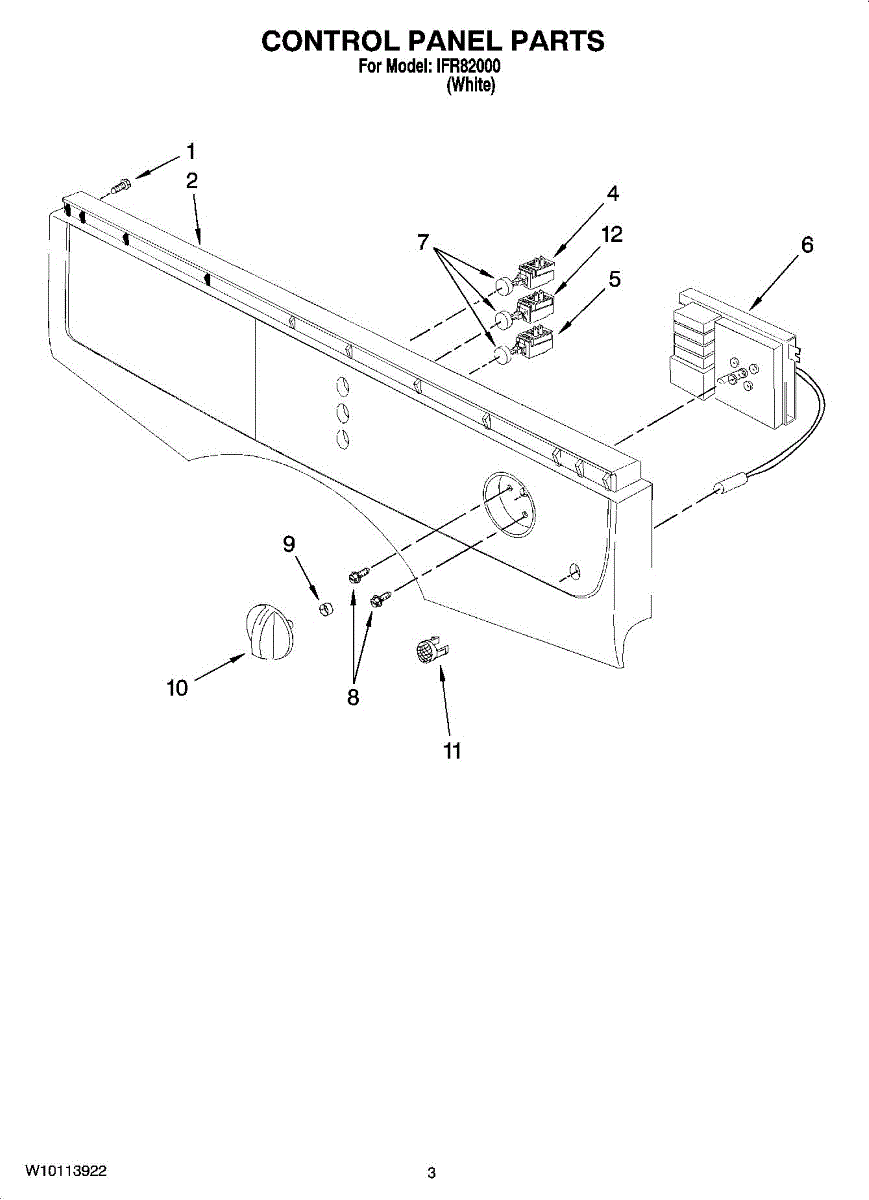 CONTROL PANEL PARTS
For Model: IFR82000
(White)

1
2
4
7
12
6
5
9
10
8
11

W10113922
3