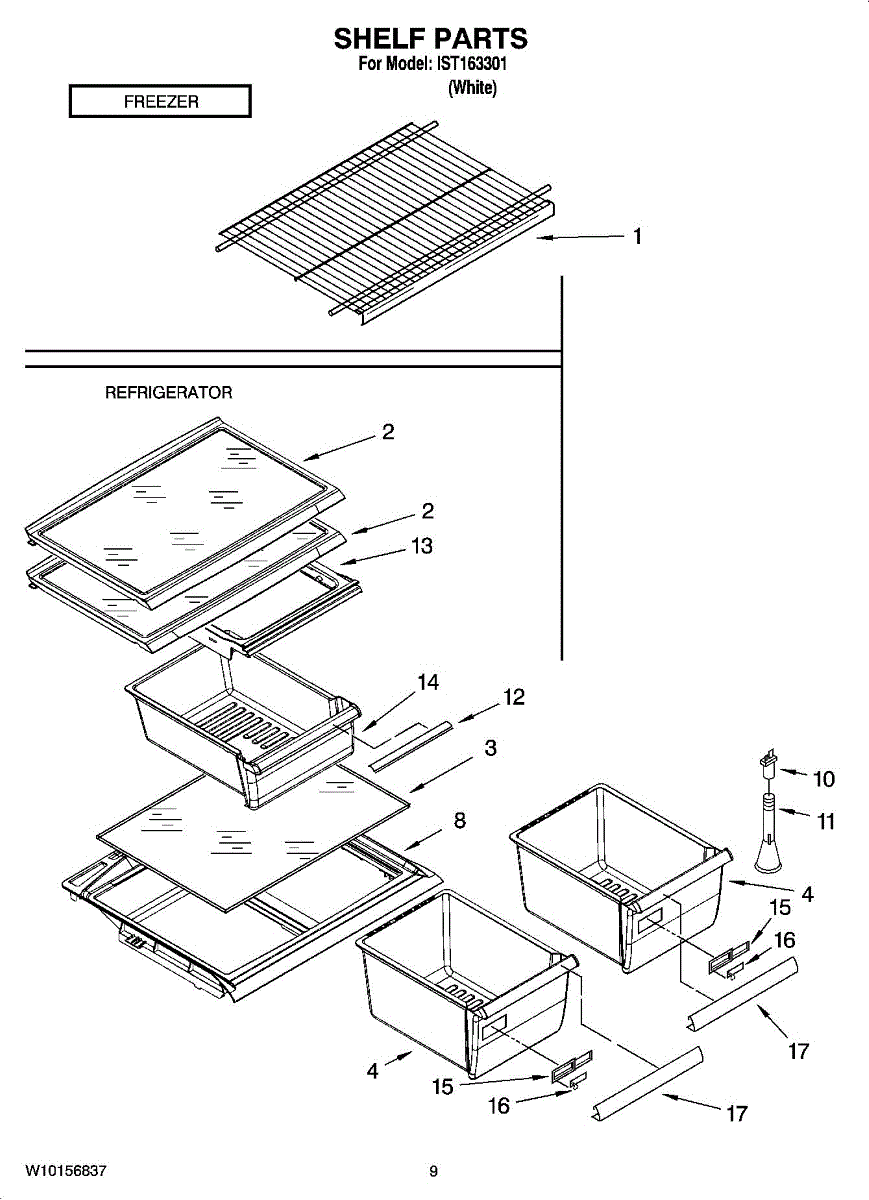 SHELF PARTS
For Model: IST163301
(White)

FREEZER

1

REFRIGERATOR

2
2
13
14
12
3
8
10
11
4
15
16
17
4
15
16
17

W10156837

9