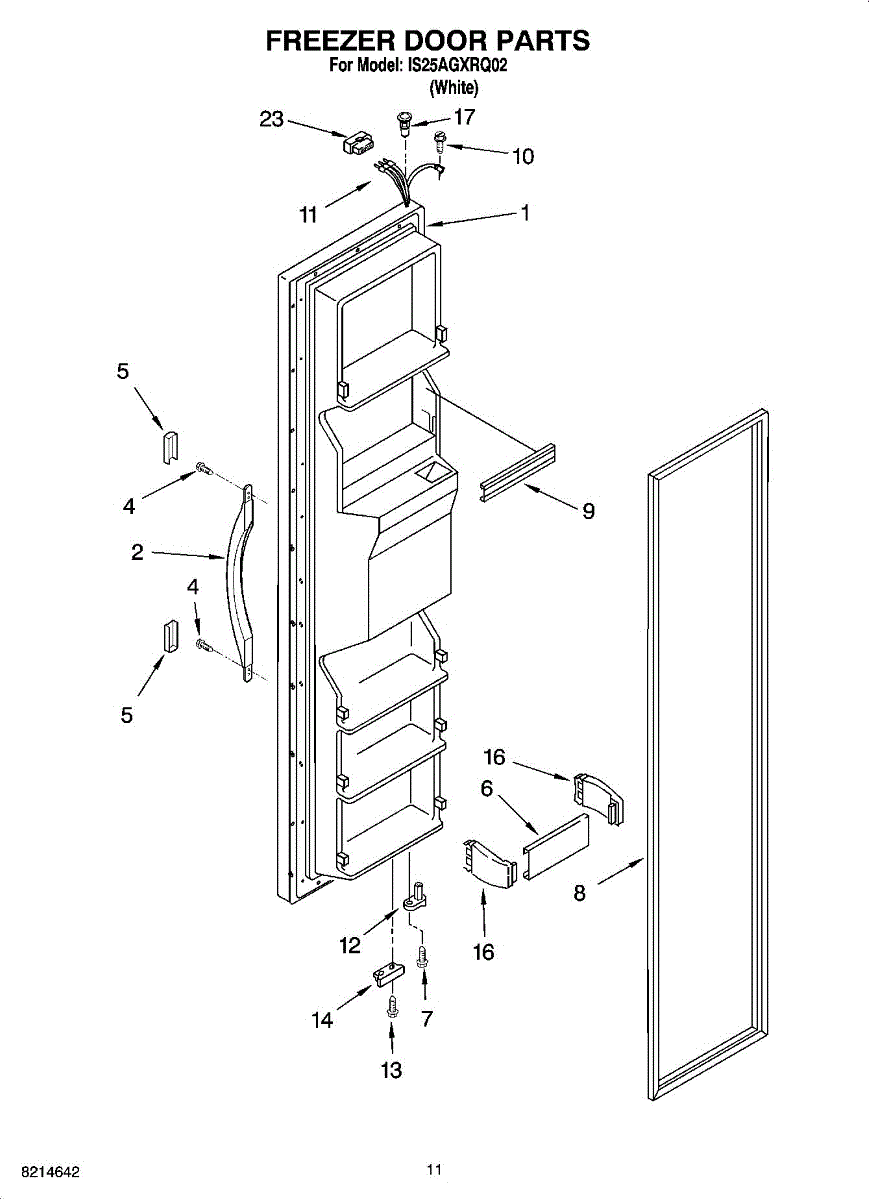 FREEZER DOOR PARTS
For Model: IS25AGXRQ02
(White)

23
17
10
11
1
5
4
2
4
5
9
16
6
8
16
12
14
7
13

8214642

11