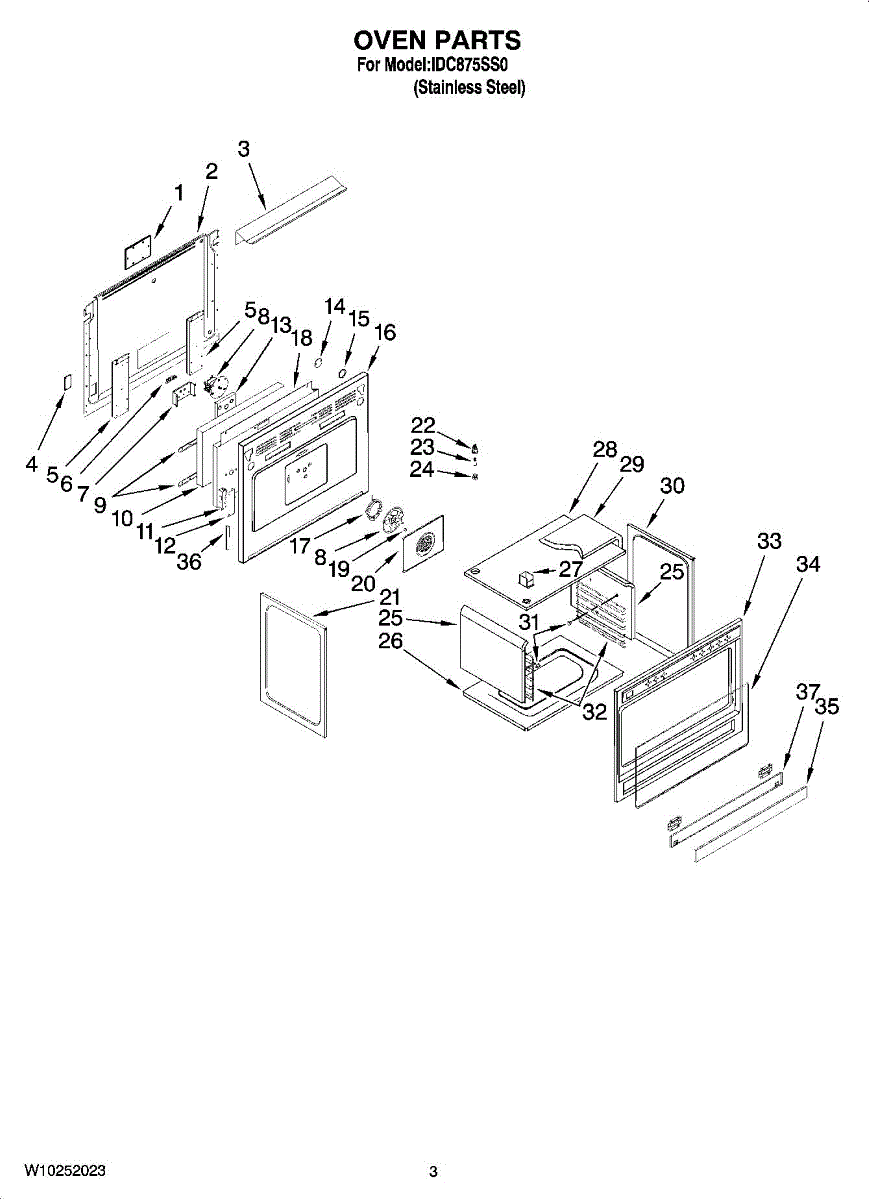 OVEN PARTS
For Model:IDC875SS0
(Stainless Steel)

3
2
1
5
8
13
18
14
15
16
4
5
6
7
9
10
11
12
36
22
23
24
28
29
30
17
8
19
20
27
25
33
34
21
25
26
31
32
37
35

W10252023
3