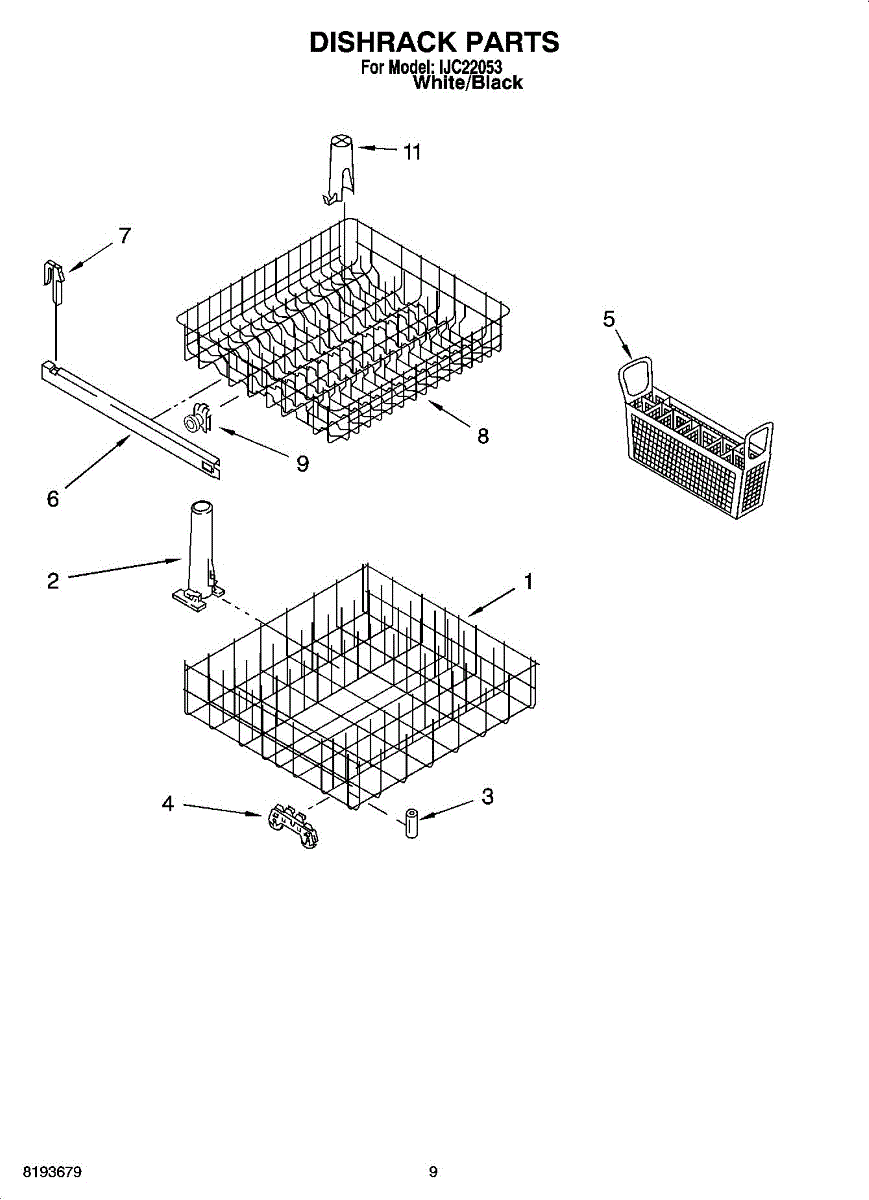 DISHRACK PARTS
For Model: IJC22053
White/Black

11

7

5

8

9

6

2

1

4

3

8193679

9