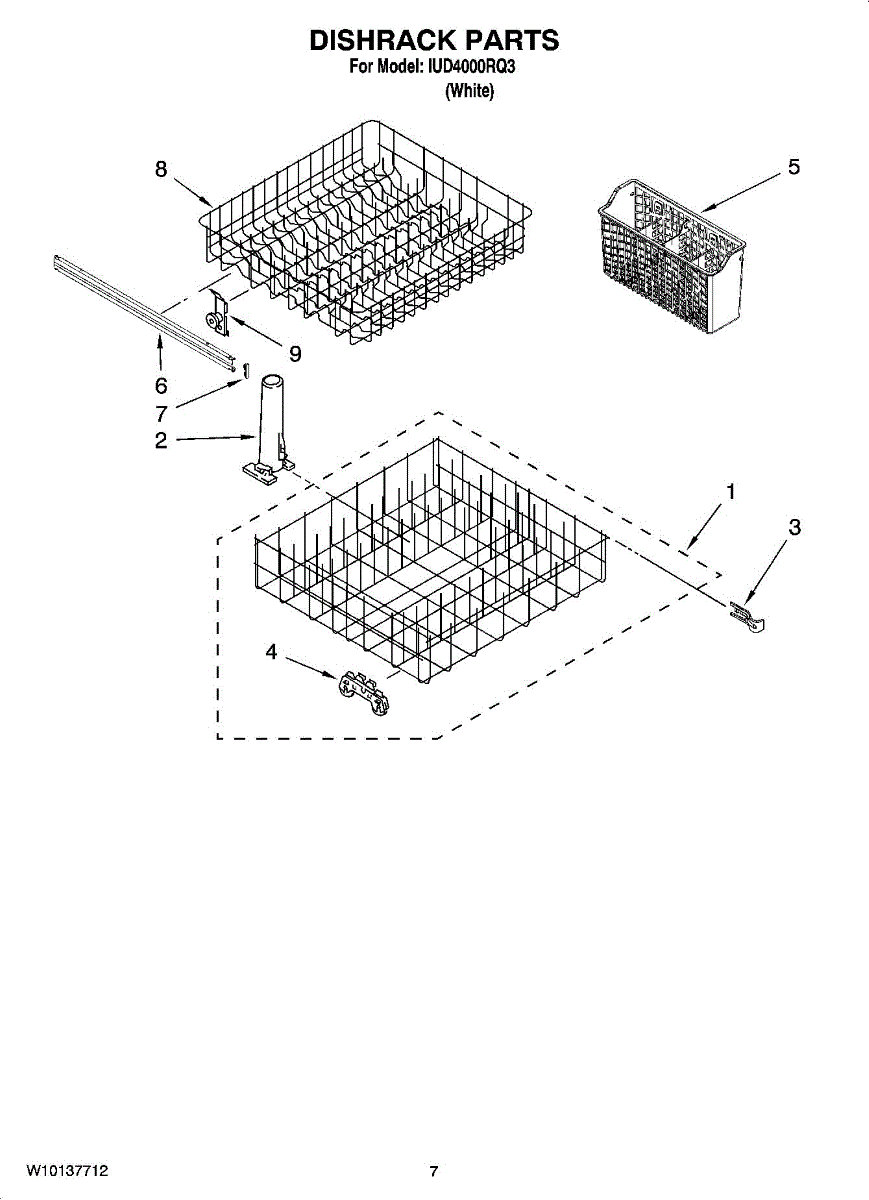 DISHRACK PARTS
For Model: IUD4000RQ3
(White)

8
5
9
6
7
2
1
3
4

W10137712
7