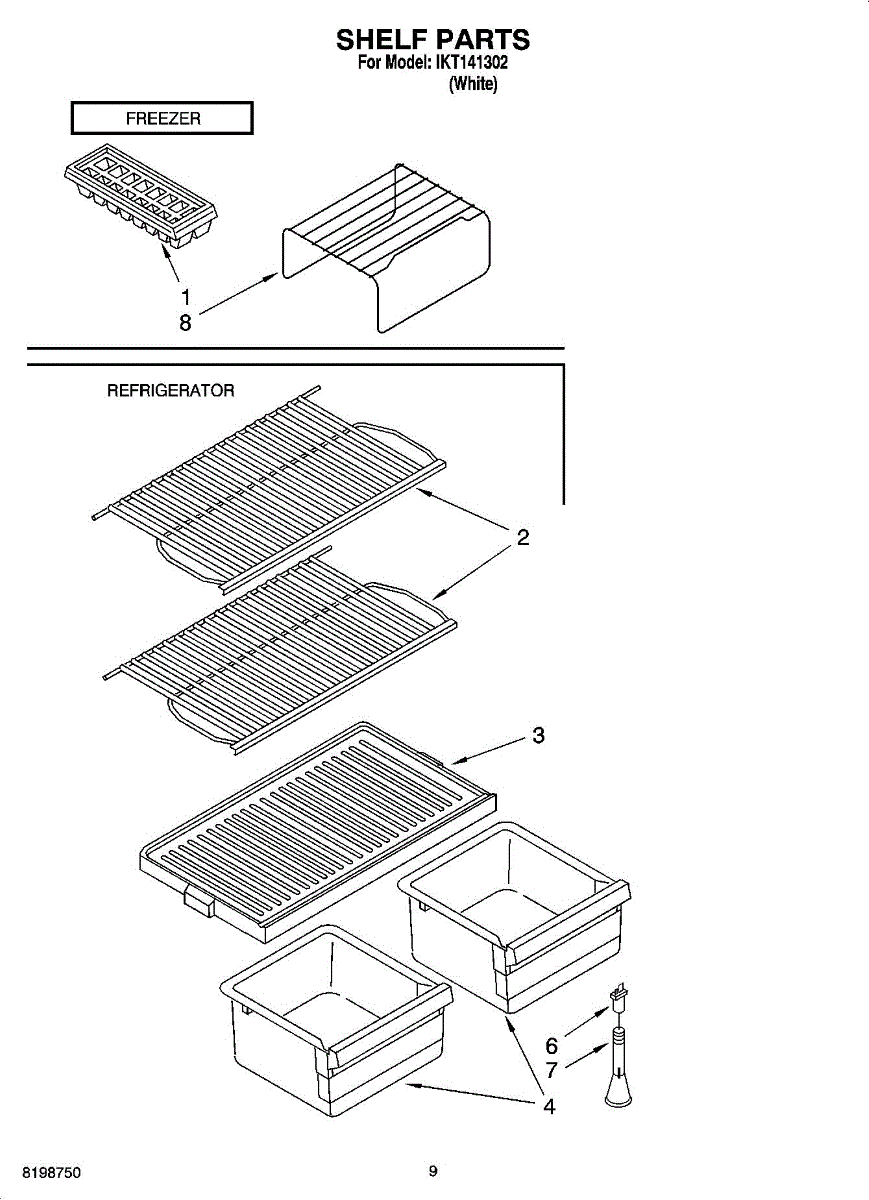 SHELF PARTS
For Model: IKT141302
(White)

FREEZER

1
8

REFRIGERATOR

2

3

6
7
4

8198750

9