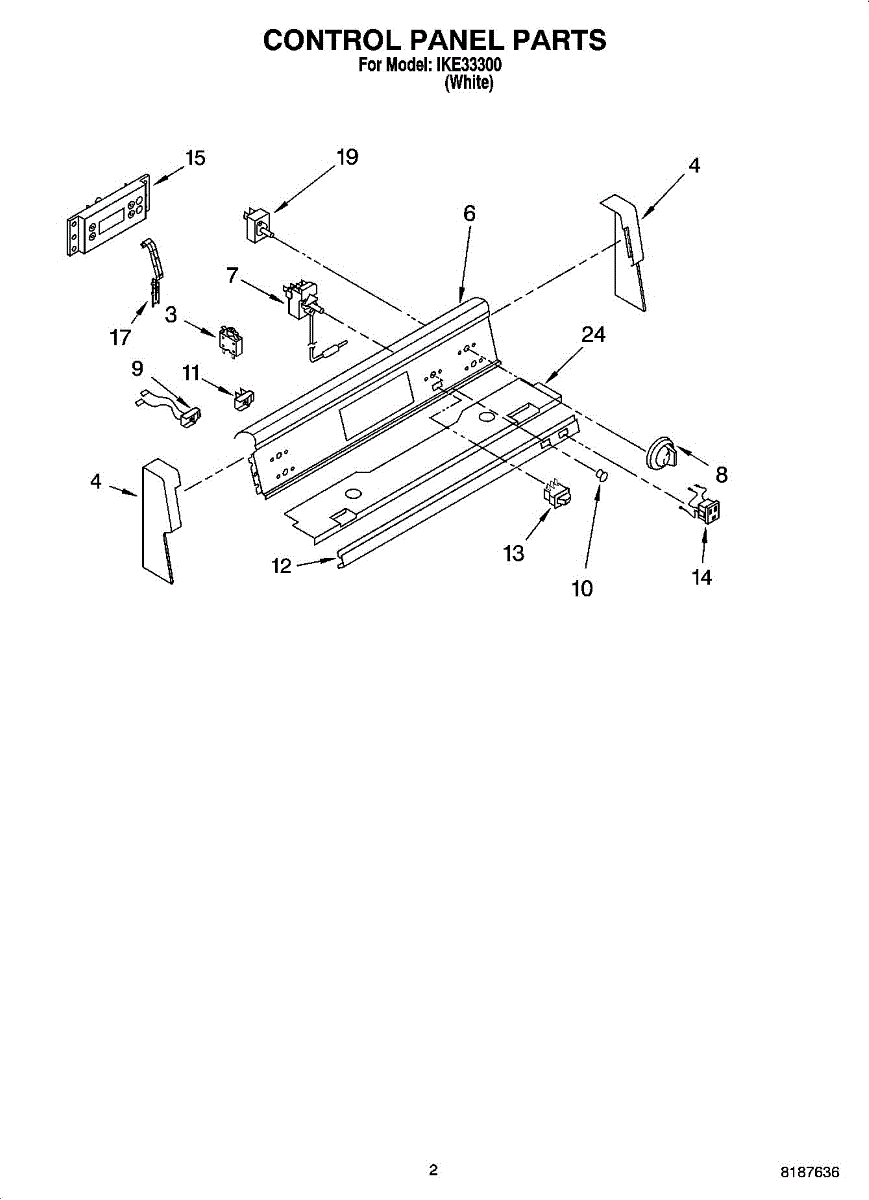 CONTROL PANEL PARTS
For Model: IKE33300
(White)

15
19
4
6
7
17
3
24
9
11
8
4
13
12
10
14

2

8187636