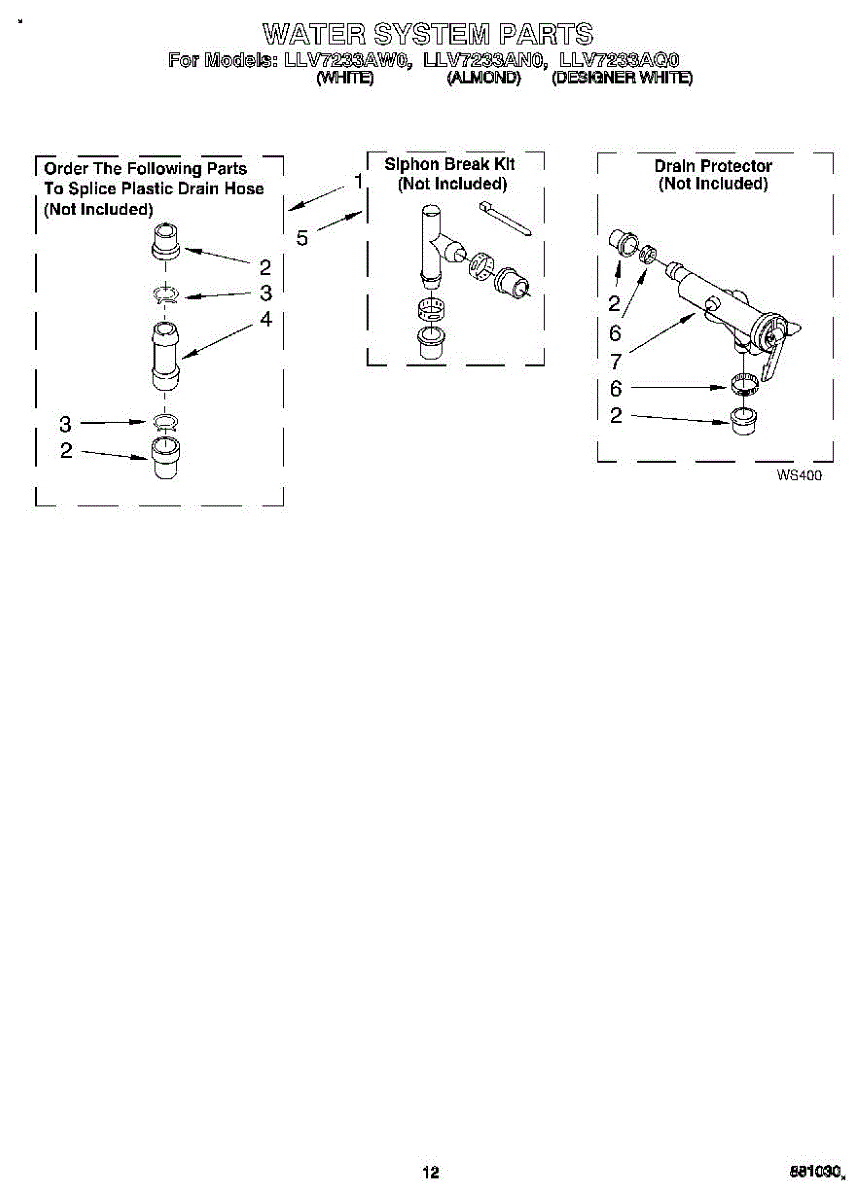 WATER SYSTEM PARTS
For Models: LLV7233AW0, LLV7233AN0, LLV7233AQ0
(WHITE) (ALMOND) (DESIGNER WHITE)

Order The Following Parts To Splice Plastic Drain Hose (Not Included)

2
3
4
3
2

1
5

Siphon Break Kit (Not Included)

Drain Protector (Not Included)

2
6
7
6
2

WS400

12

881030