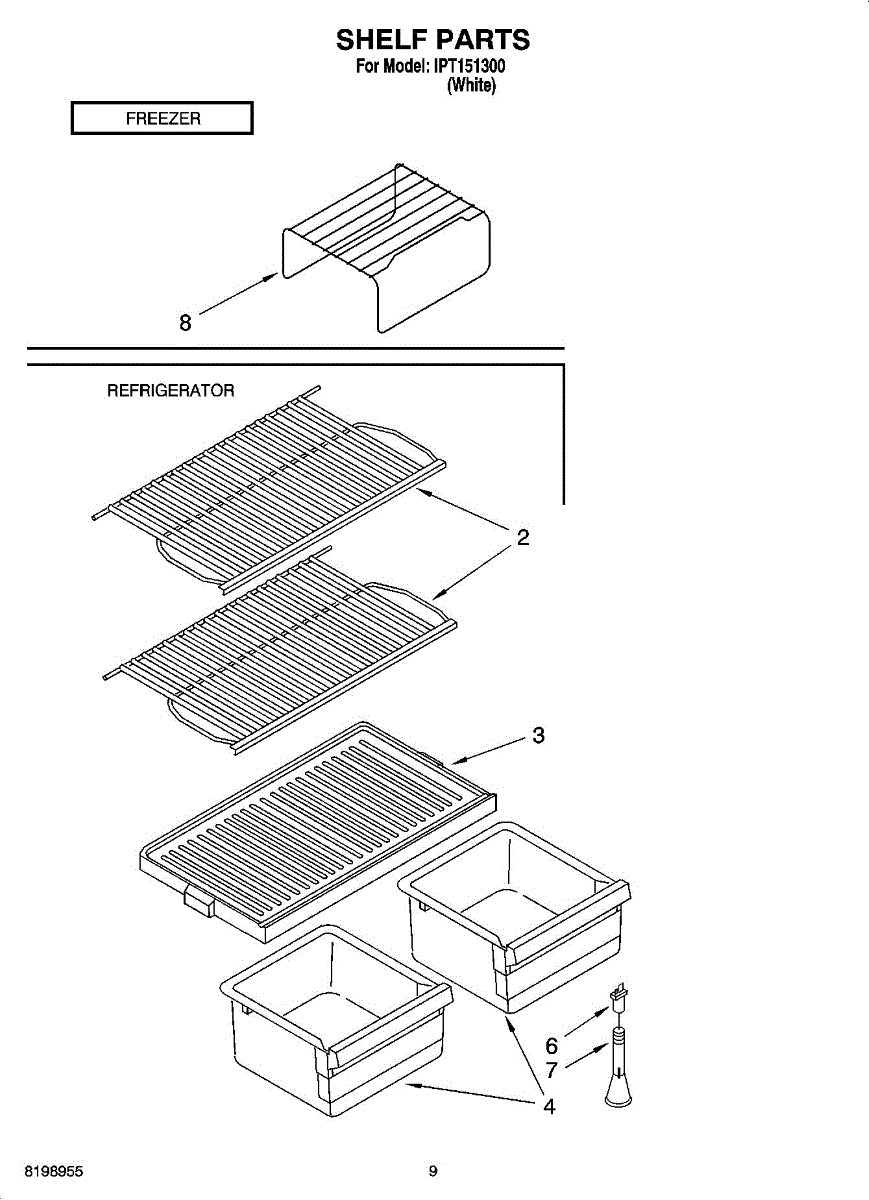 SHELF PARTS
For Model: IPT151300
(White)

FREEZER

8

REFRIGERATOR

2

3

6

7

4

8198955

9