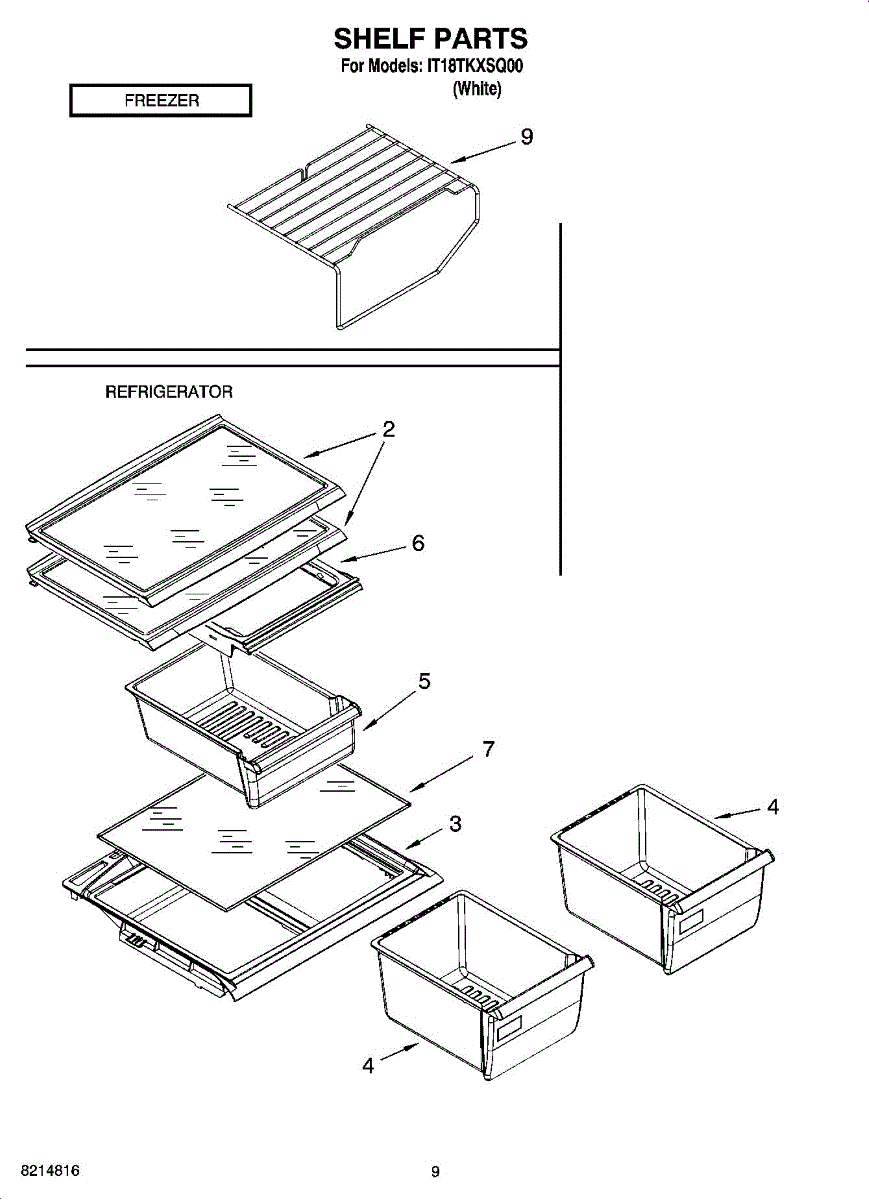 SHELF PARTS
For Models: IT18TKXSQ00
(White)

FREEZER

9

REFRIGERATOR

2

6

5

7

3

4

4

8214816

9