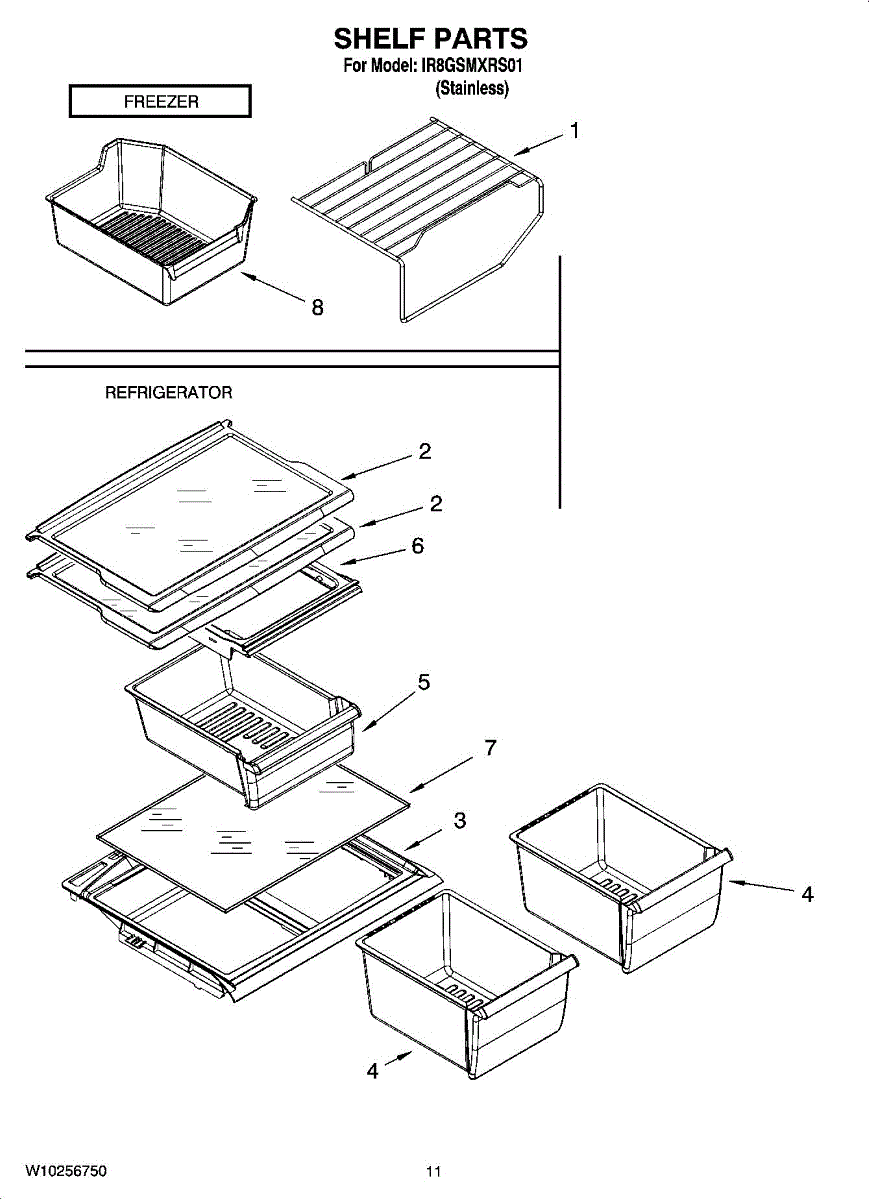 SHELF PARTS
For Model: IR8GSMXRS01
(Stainless)

FREEZER

1

8

REFRIGERATOR

2

2

6

5

7

3

4

4

W10256750

11