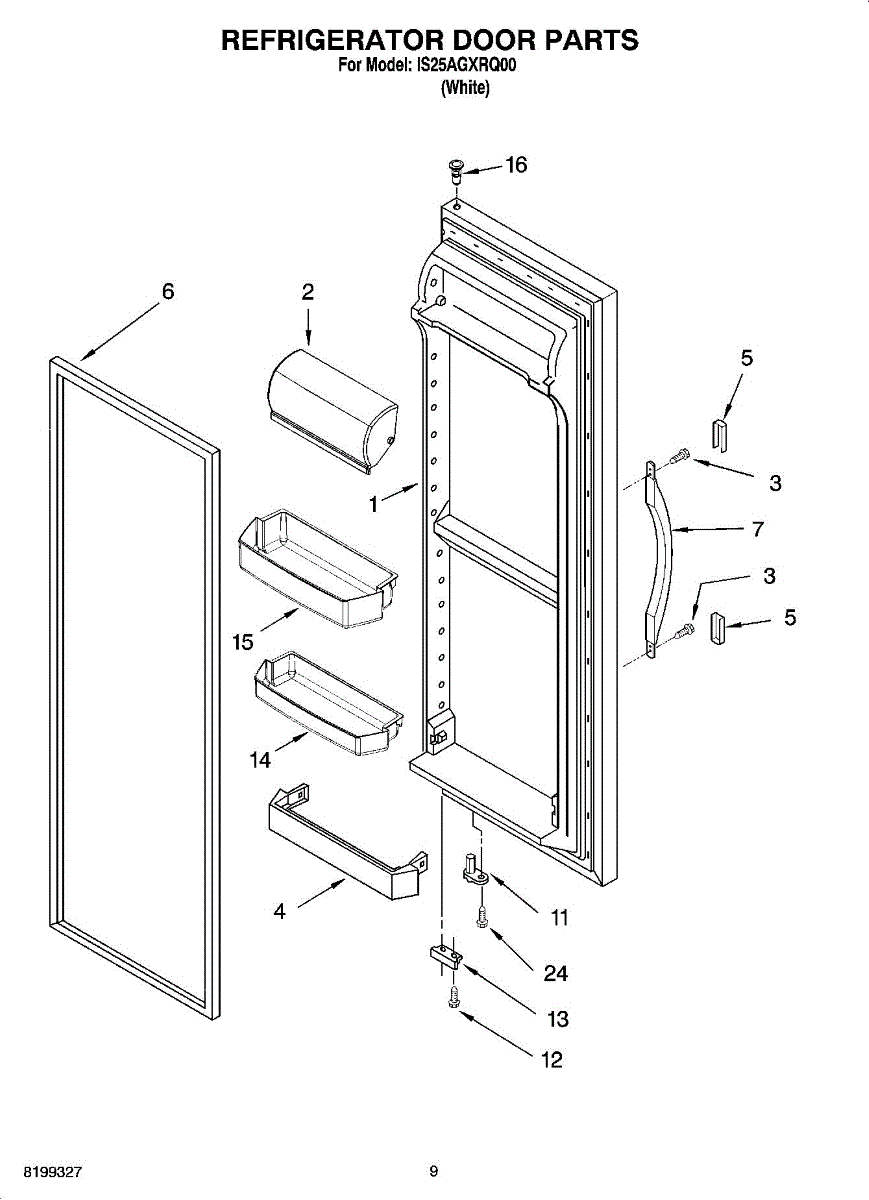 REFRIGERATOR DOOR PARTS
For Model: IS25AGXRQ00
(White)

16
6
2
5
3
1
7
3
5
15
14
4
11
24
13
12

8199327
9