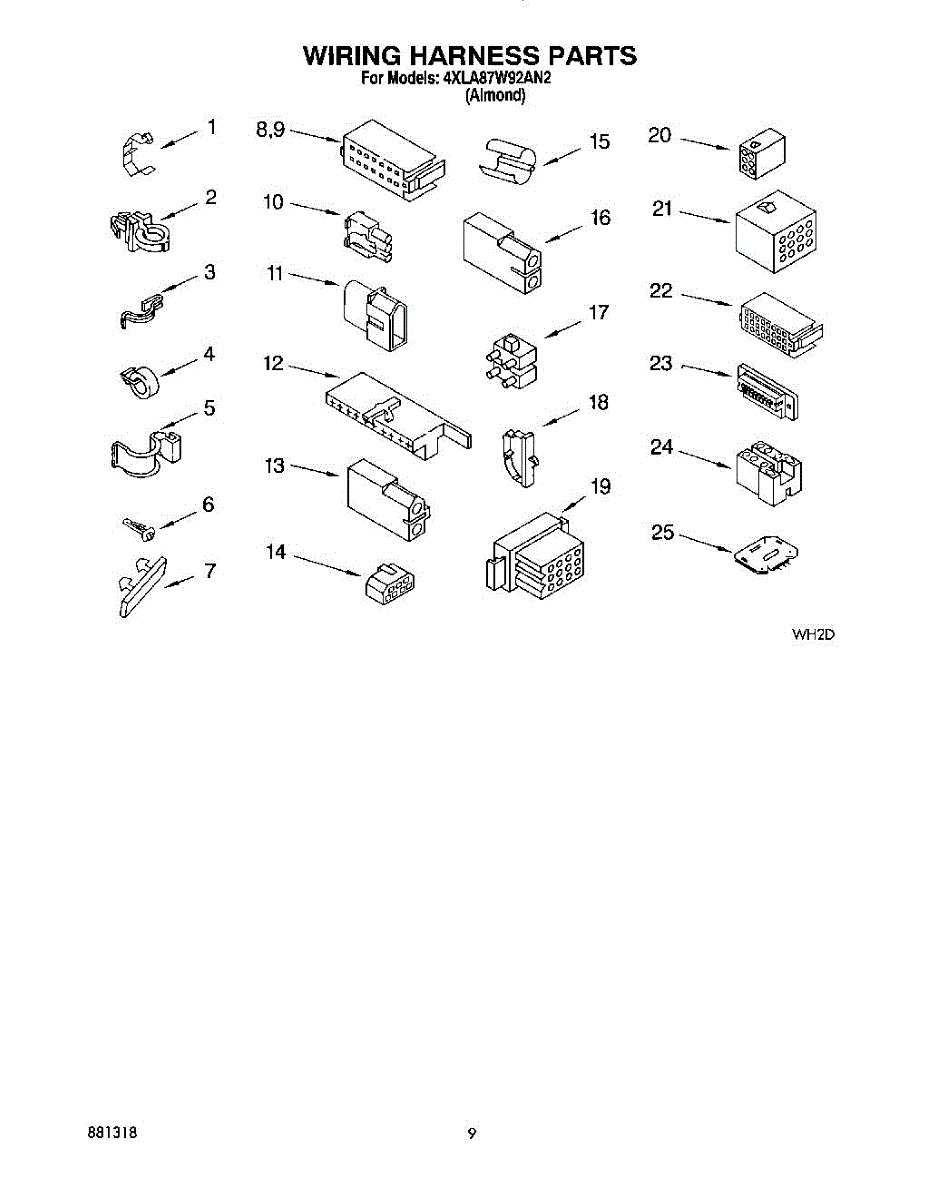 WIRING HARNESS PARTS
For Models: 4XLA87W92AN2
(Almond)

1
2
3
4
5
6
7
8,9
10
11
12
13
14
15
16
17
18
19
20
21
22
23
24
25

WH2D

881318

9