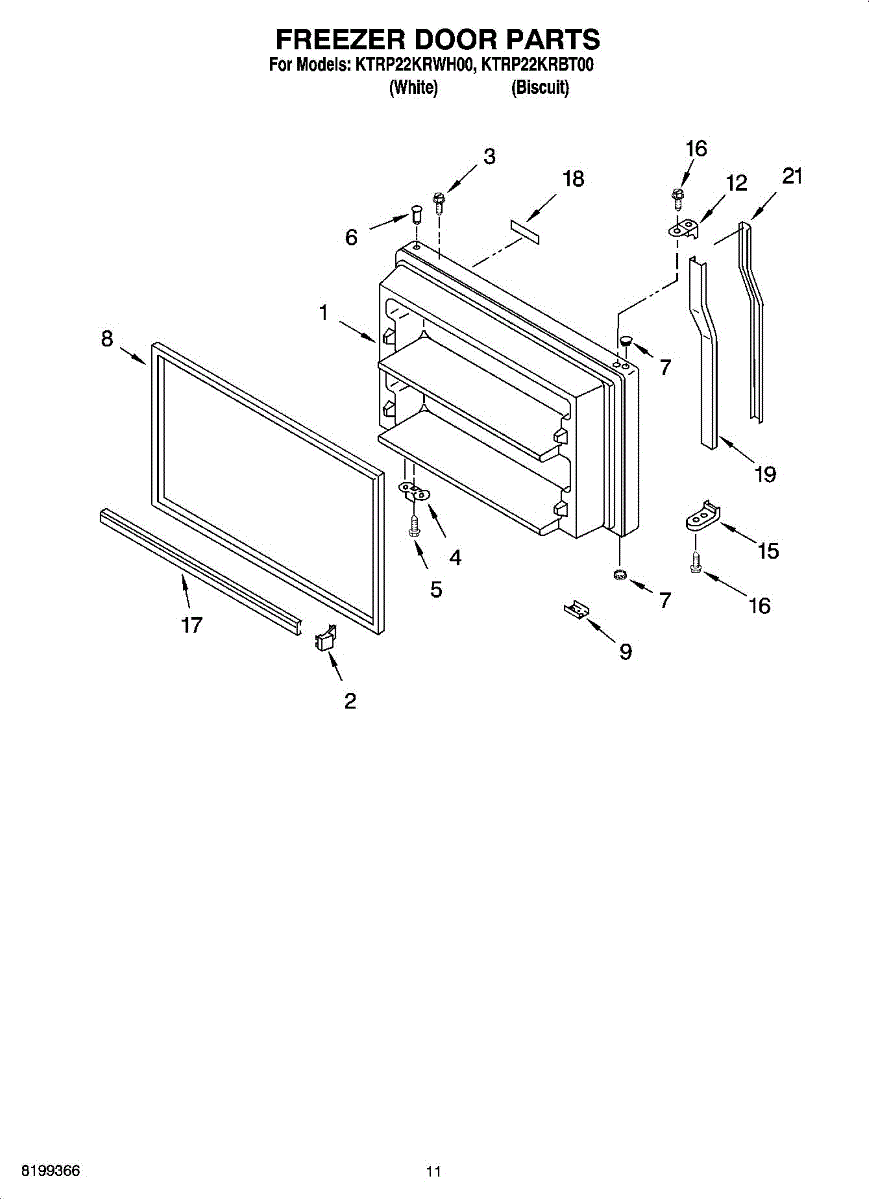 FREEZER DOOR PARTS
For Models: KTRP22KRWH00, KTRP22KRBT00
(White) (Biscuit)

3
16
18
12
21
6
1
8
7
19
4
15
5
7
16
17
9
2

8199366
11