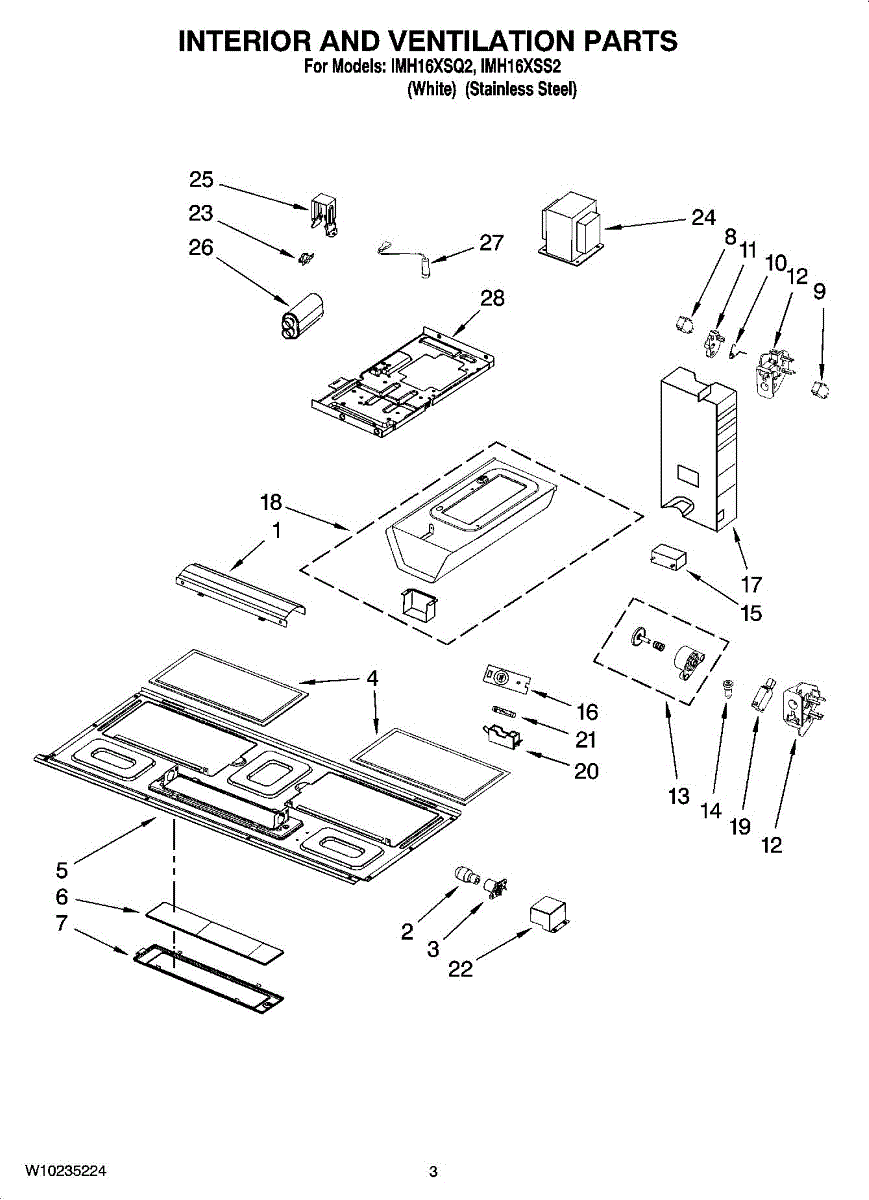 INTERIOR AND VENTILATION PARTS
For Models: IMH16XSQ2, IMH16XSS2
(White) (Stainless Steel)

25
23
26
27
24
8
11
10
12
9
28
18
1
17
15
4
16
21
20
13
14
19
12
5
6
7
2
3
22

W10235224
3