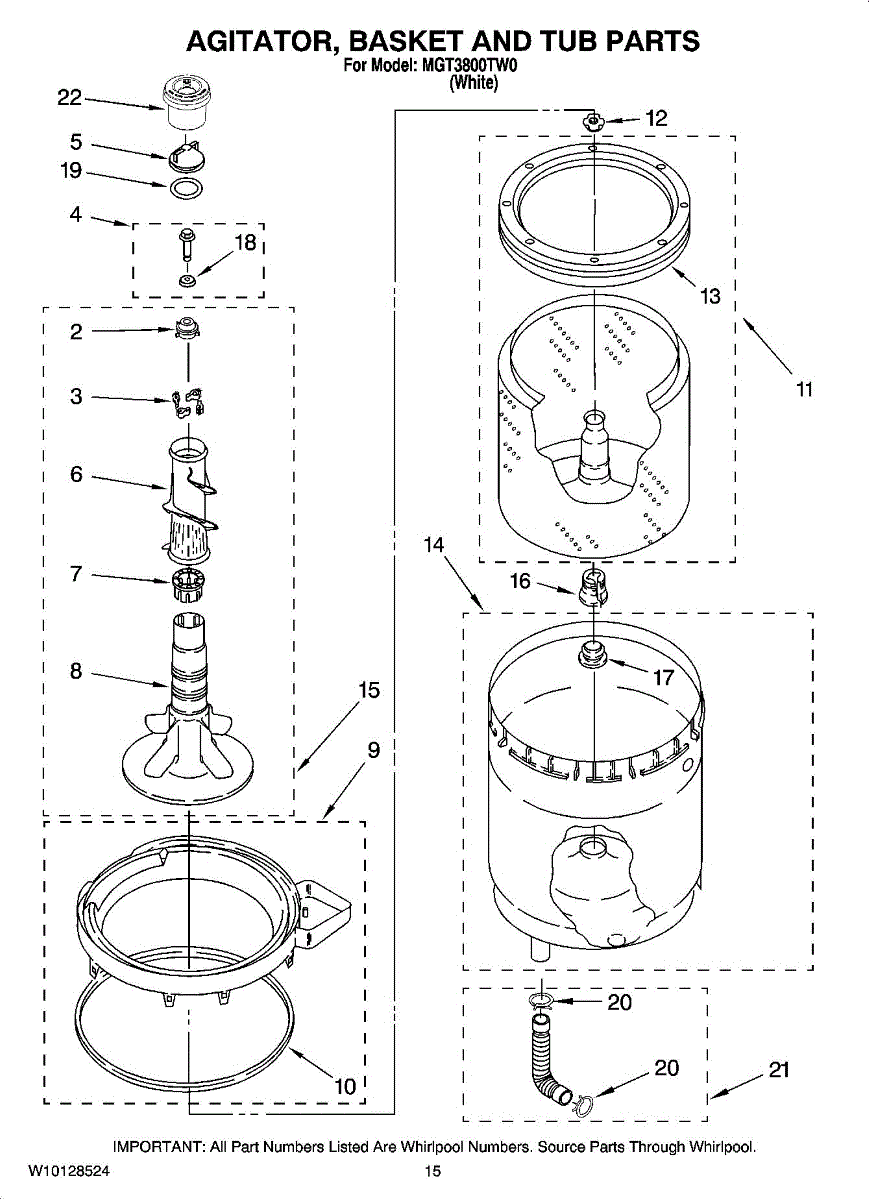 AGITATOR, BASKET AND TUB PARTS
For Model: MGT3800TW0
(White)

22
5
19
4
18
2
3
6
7
8
15
9
10
12
13
11
14
16
17
20
20
21

IMPORTANT: All Part Numbers Listed Are Whirlpool Numbers. Source Parts Through Whirlpool.

W10128524
15