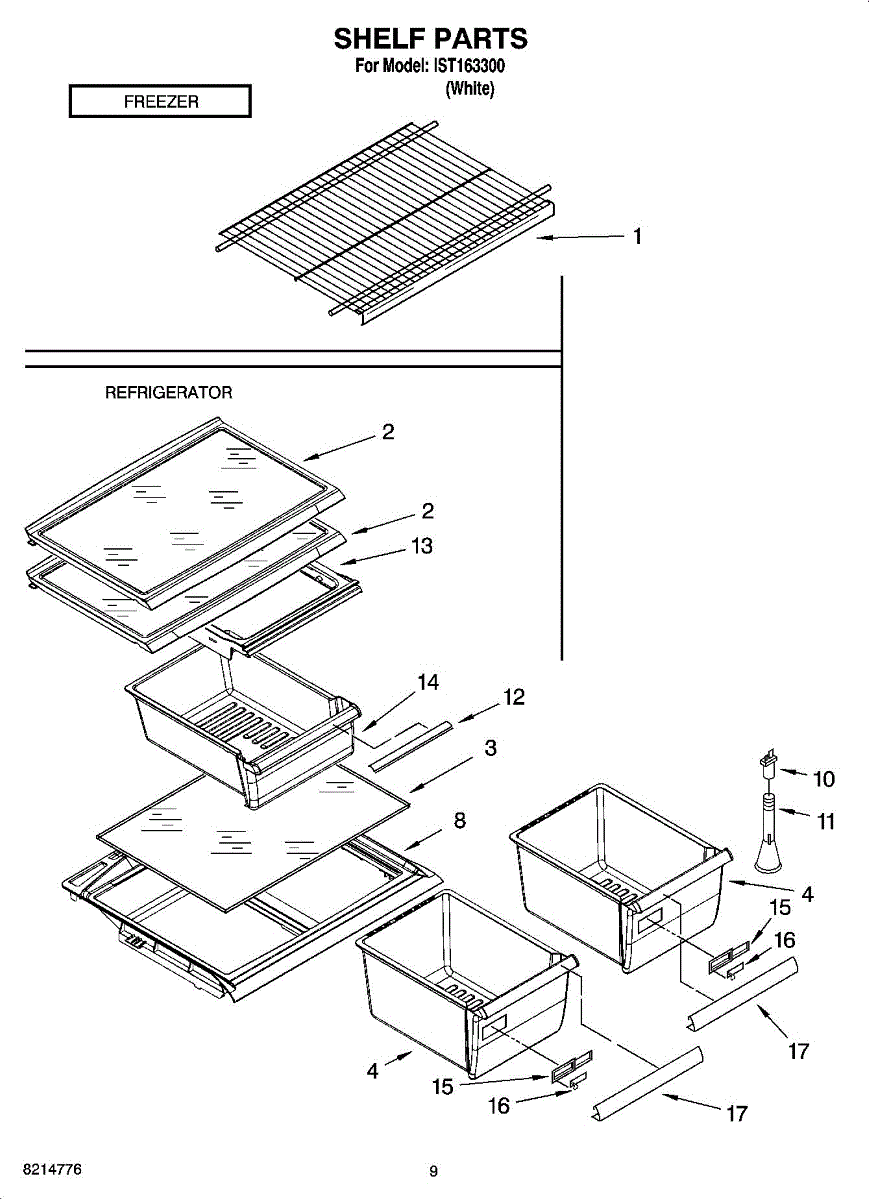 SHELF PARTS
For Model: IST163300
(White)

FREEZER

1

REFRIGERATOR

2
2
13
14
12
3
8
10
11
4
15
16
17
4
15
16
17

8214776

9