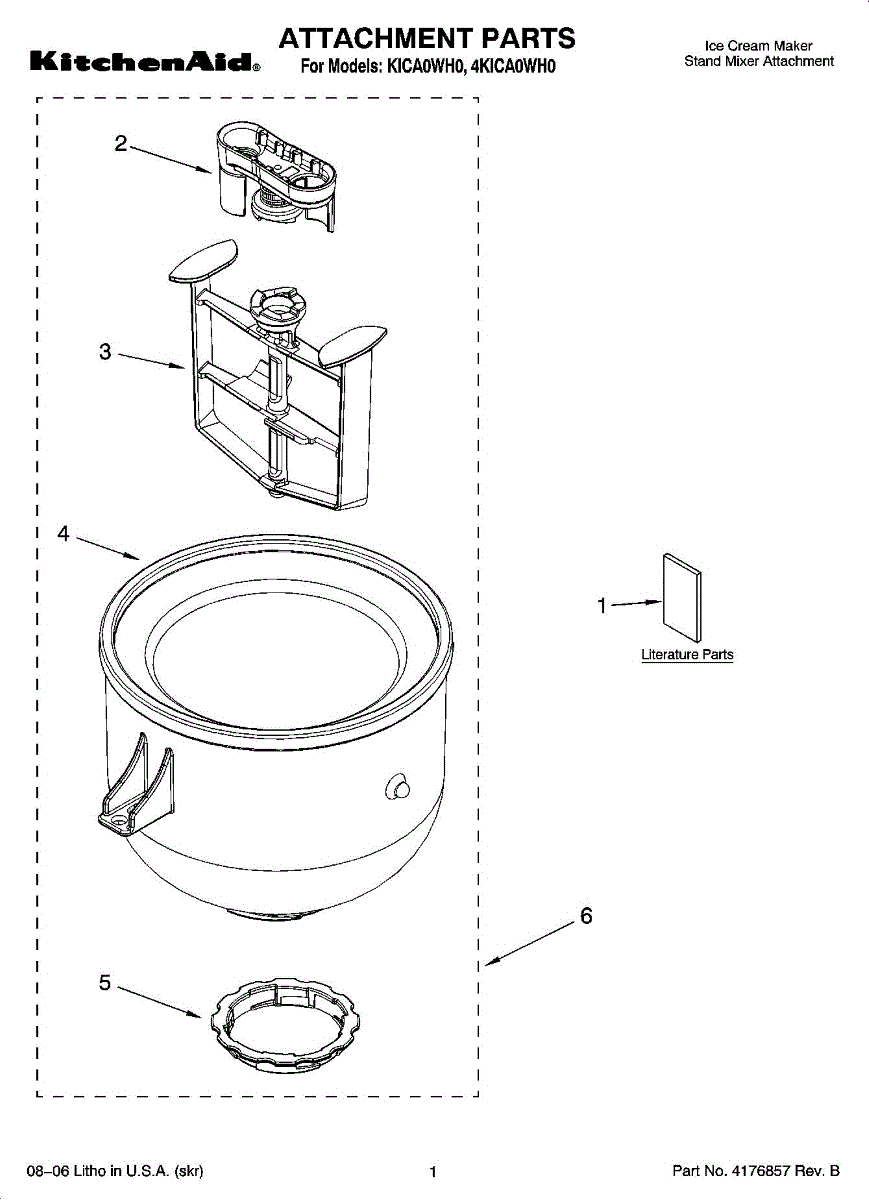 KitchenAid®

ATTACHMENT PARTS
For Models: KICA0WH0, 4KICA0WH0

Ice Cream Maker
Stand Mixer Attachment

2

3

4

1

Literature Parts

6

5

08–06 Litho in U.S.A. (skr)

1

Part No. 4176857 Rev. B