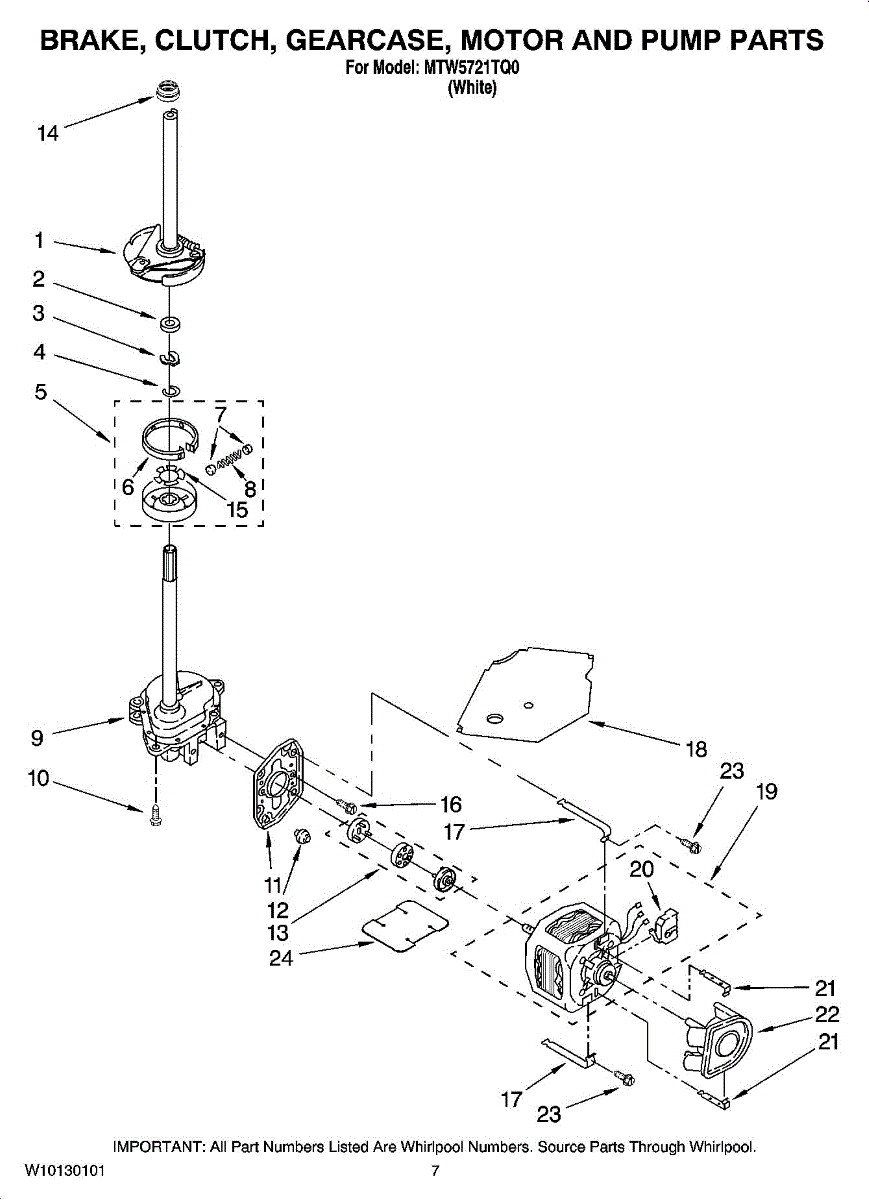 BRAKE, CLUTCH, GEARCASE, MOTOR AND PUMP PARTS
For Model: MTW5721TQ0
(White)

14
1
2
3
4
5
7
6
8
15
9
10
18
23
19
16
17
20
11
12
13
24
21
22
21
17
23

IMPORTANT: All Part Numbers Listed Are Whirlpool Numbers. Source Parts Through Whirlpool.
W10130101
7