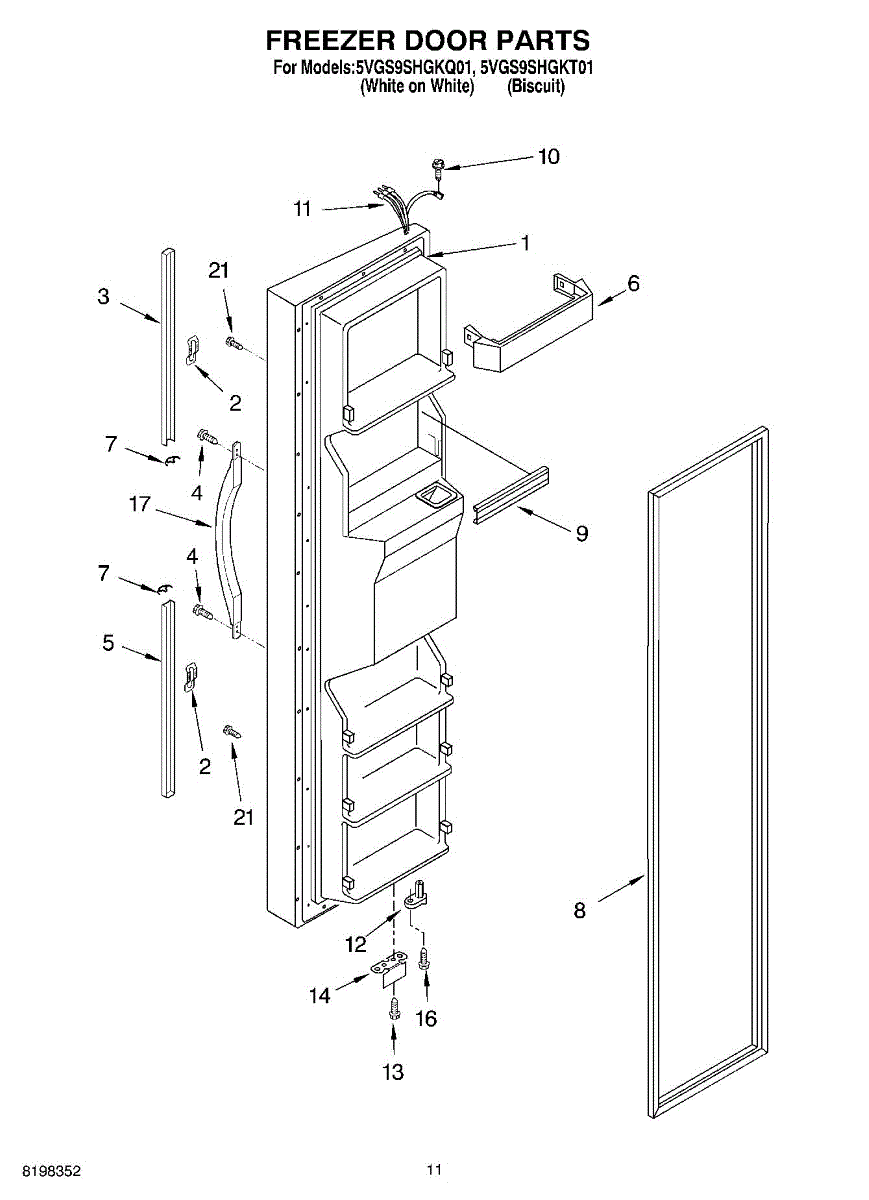 FREEZER DOOR PARTS
For Models:5VGS9SHGKQ01, 5VGS9SHGKT01
(White on White) (Biscuit)

10
11
1
21
3
6
2
7
4
17
9
4
7
5
2
21
8
12
14
16
13

8198352
11