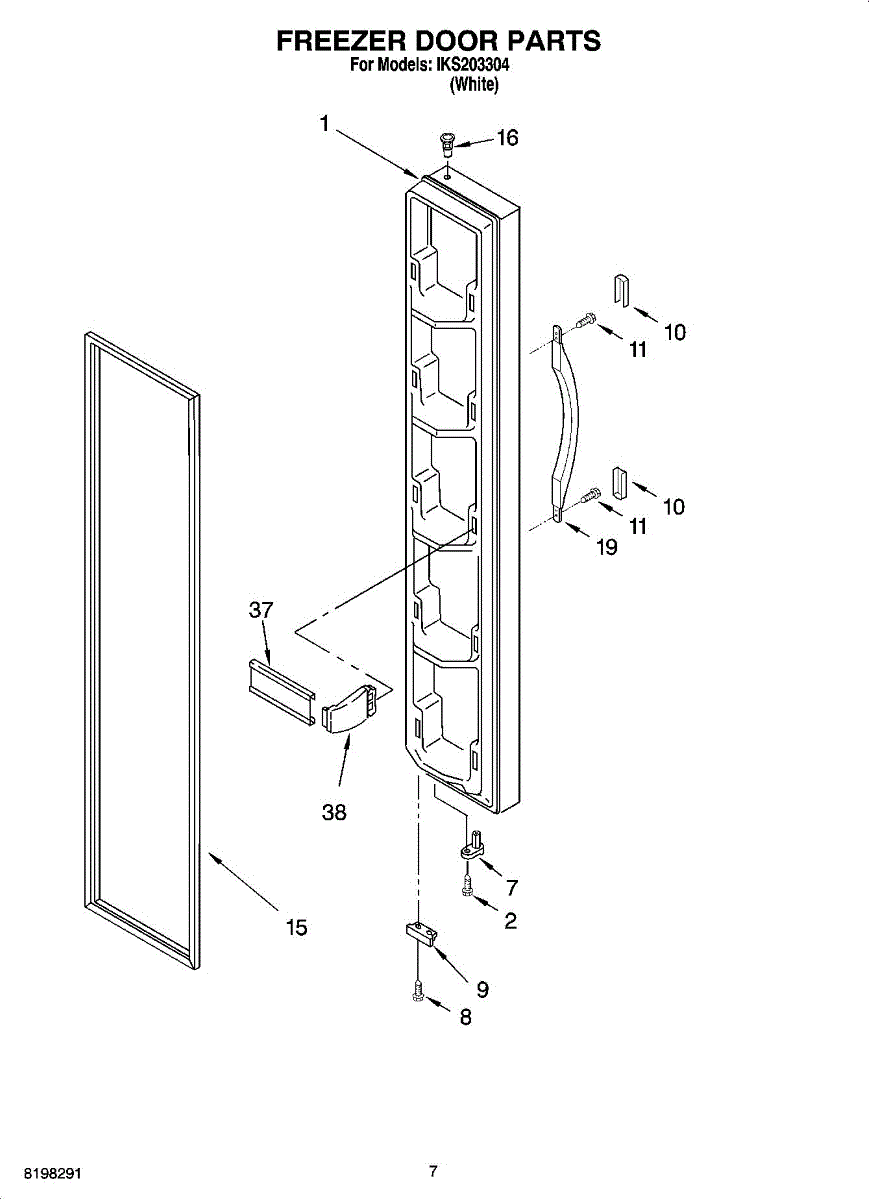 FREEZER DOOR PARTS
For Models: IKS203304
(White)

1
16
10
11
10
11
19
37
38
7
2
15
9
8

8198291
7