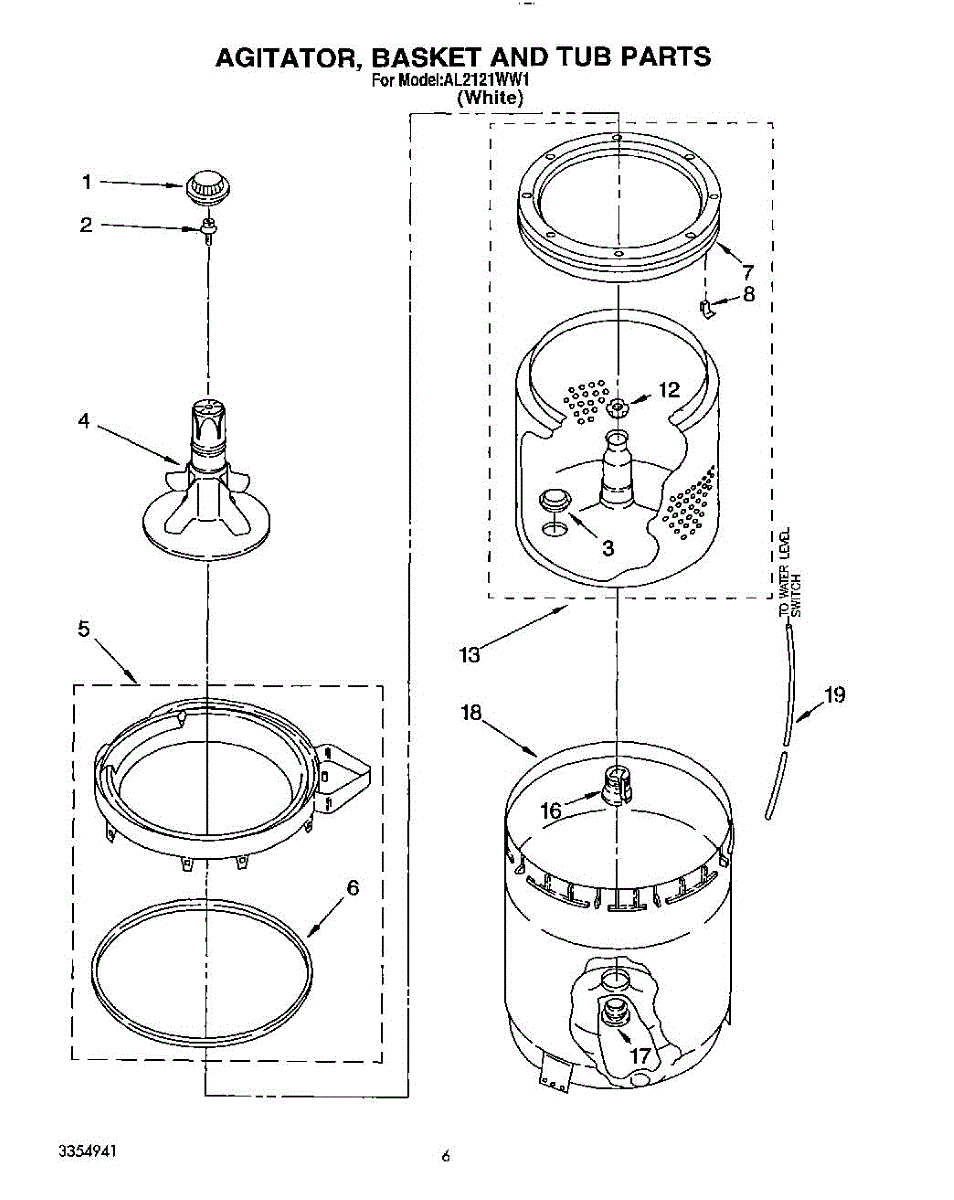 AGITATOR, BASKET AND TUB PARTS
For Model:AL2121WW1
(White)

1
2
4
5
6
7
8
12
3
13
TO WATER LEVEL SWITCH
19
18
16
17

3354941

6