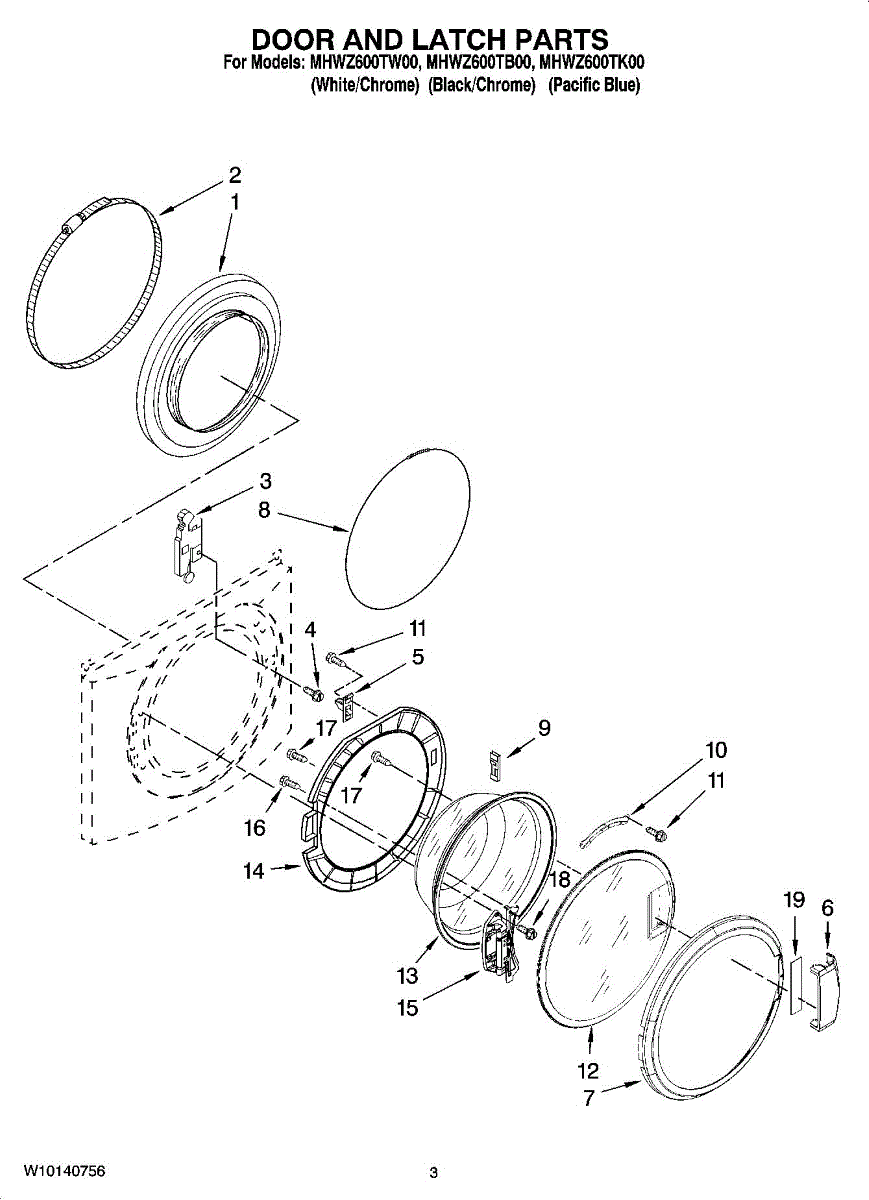 DOOR AND LATCH PARTS
For Models: MHWZ600TW00, MHWZ600TB00, MHWZ600TK00
(White/Chrome) (Black/Chrome) (Pacific Blue)

2
1
3
8
4
11
5
17
9
10
11
17
16
14
18
19
6
13
15
12
7

W10140756
3