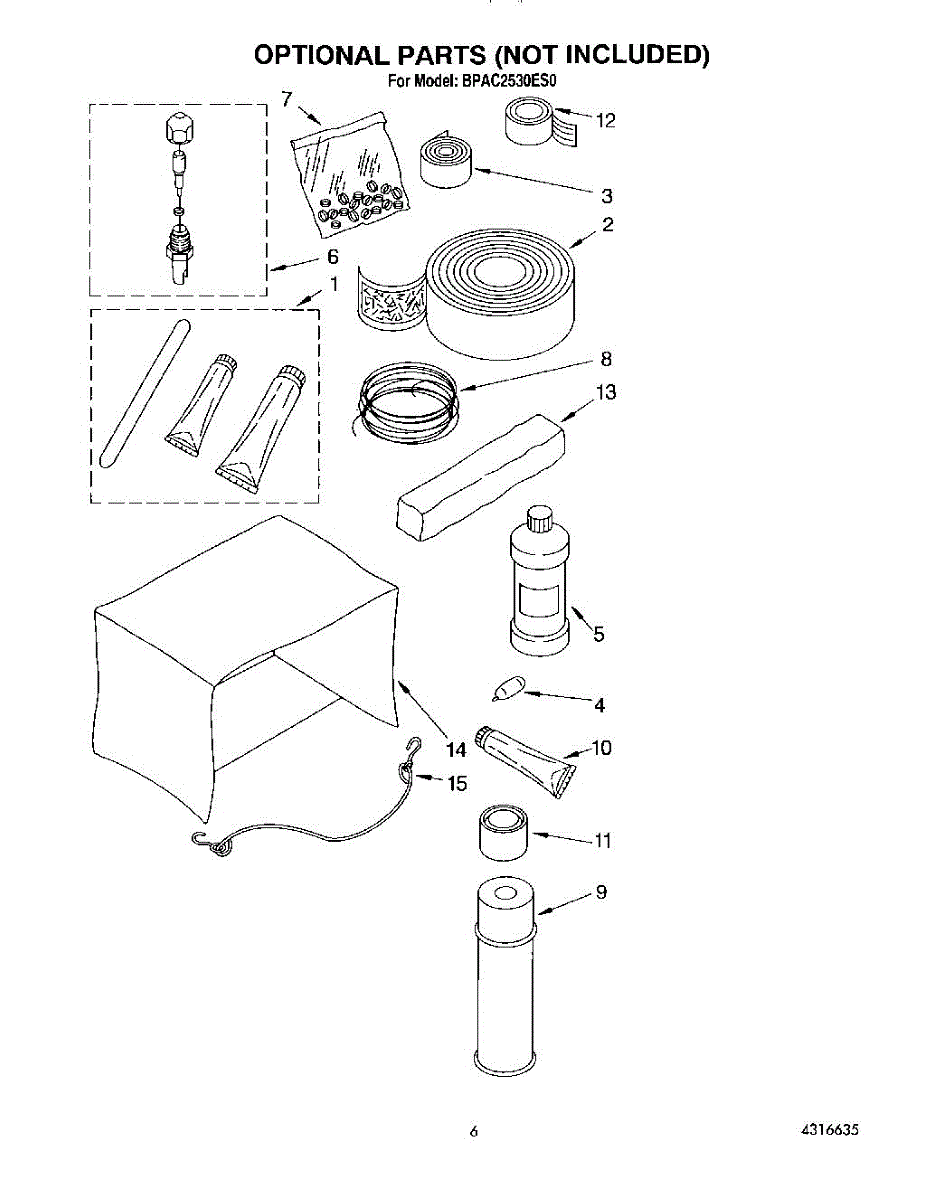 OPTIONAL PARTS (NOT INCLUDED)
For Model: BPAC2530ES0

7
12
3
2
6
1
8
13
5
4
14
10
15
11
9

6

4316635