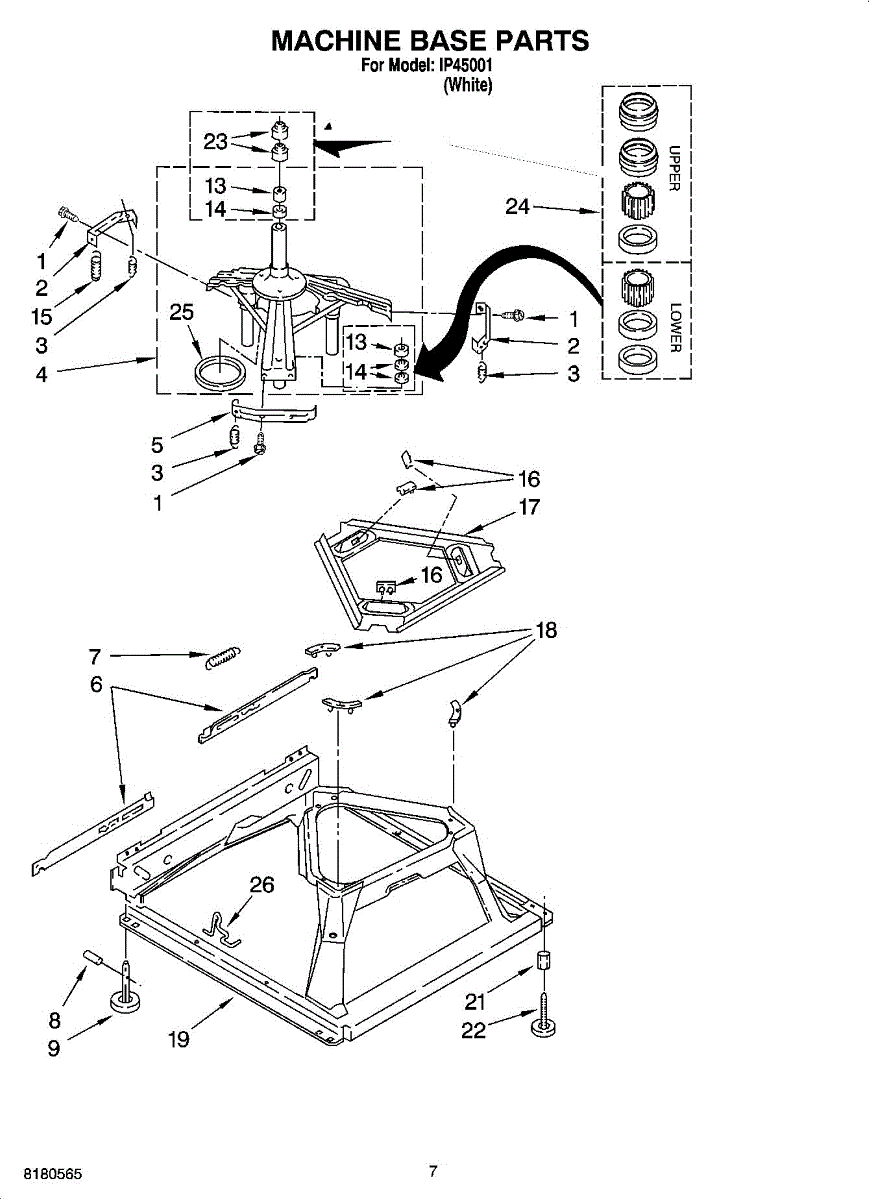 MACHINE BASE PARTS
For Model: IP45001
(White)

23
13
14
24
UPPER
LOWER
1
2
15
3
4
25
13
14
1
2
3
5
3
1
16
17
16
18
7
6
26
8
9
19
21
22

8180565
7