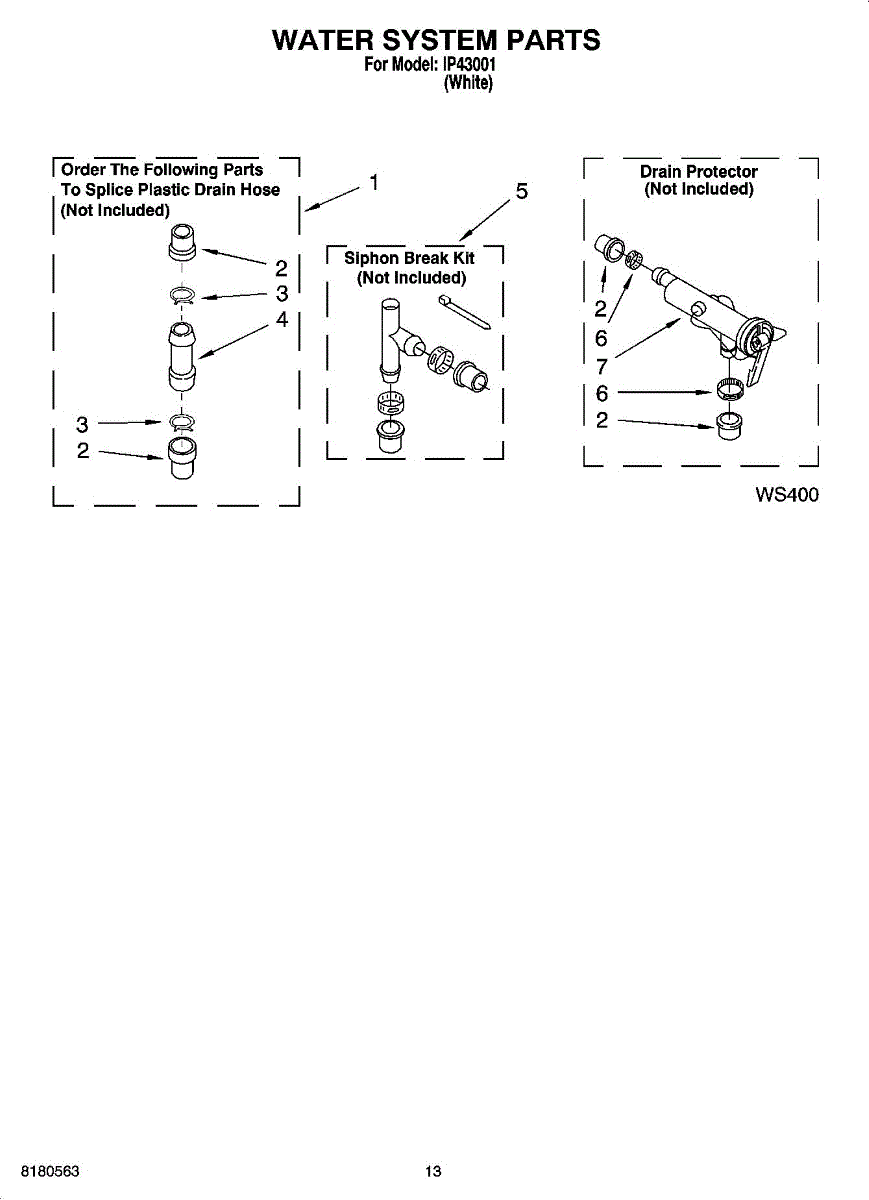 WATER SYSTEM PARTS
For Model: IP43001
(White)

Order The Following Parts To Splice Plastic Drain Hose (Not Included)

1
2
3
4
3
2

5
Siphon Break Kit (Not Included)

Drain Protector (Not Included)

2
6
7
6
2

WS400

8180563

13