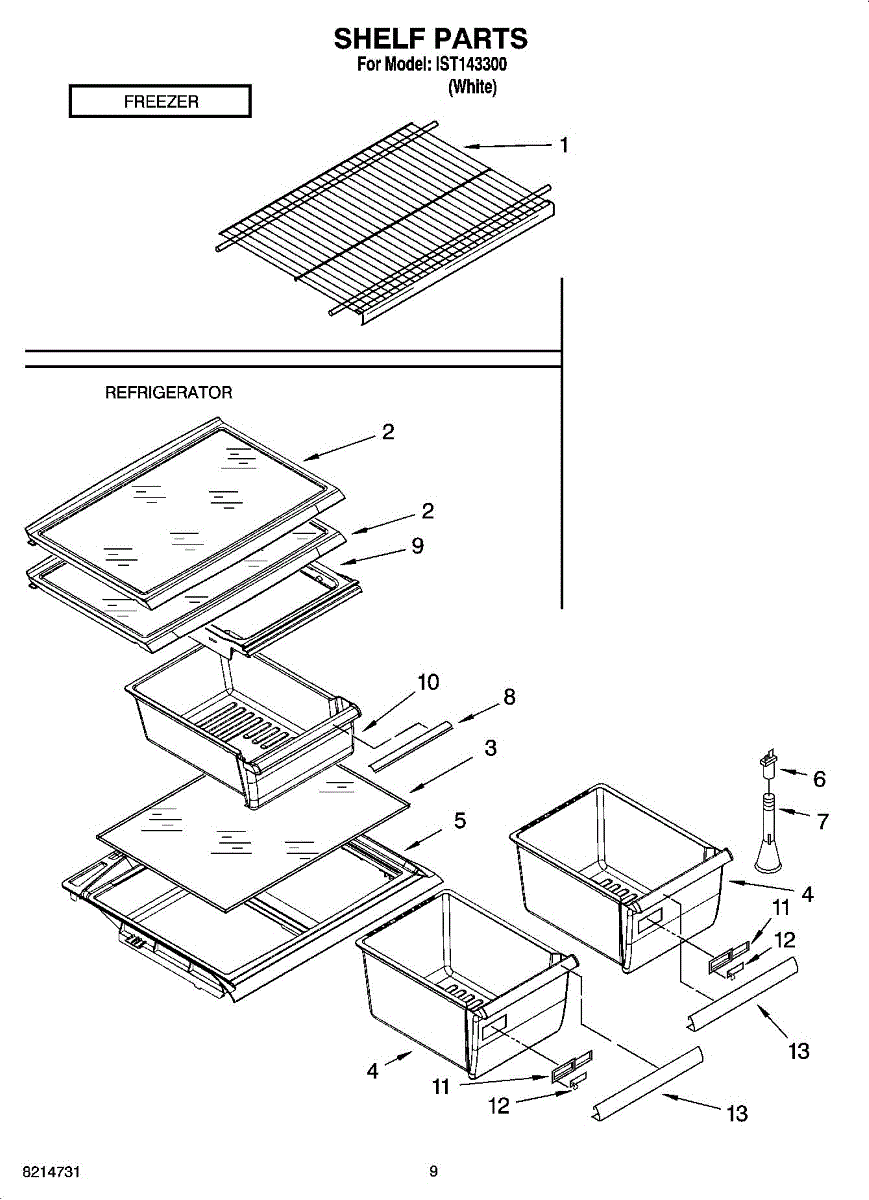 SHELF PARTS
For Model: IST143300
(White)

FREEZER

1

REFRIGERATOR

2
2
9
10
8
3
5
6
7
4
11
12
13
4
11
12
13

8214731

9