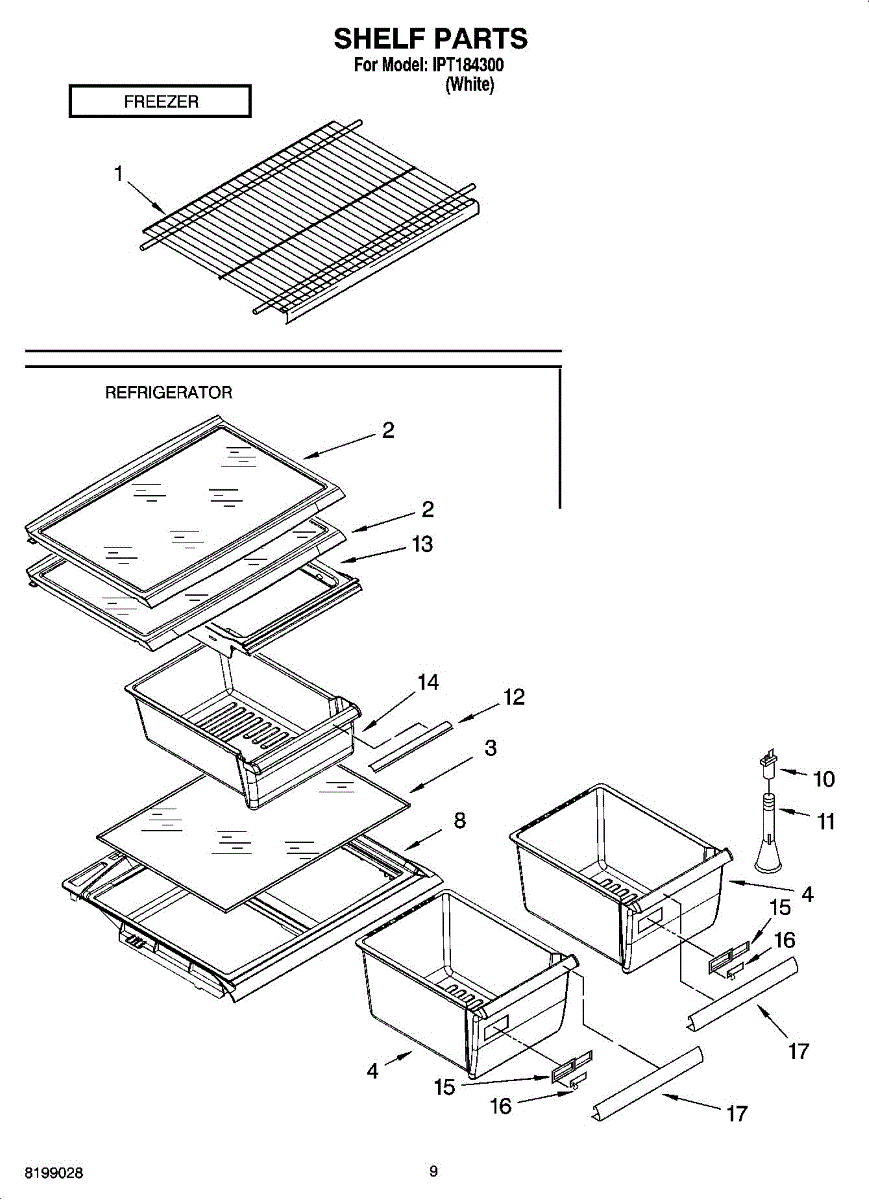 SHELF PARTS
For Model: IPT184300
(White)

FREEZER

1

REFRIGERATOR

2
2
13
14
12
3
8
10
11
4
15
16
17
4
15
16
17

8199028

9