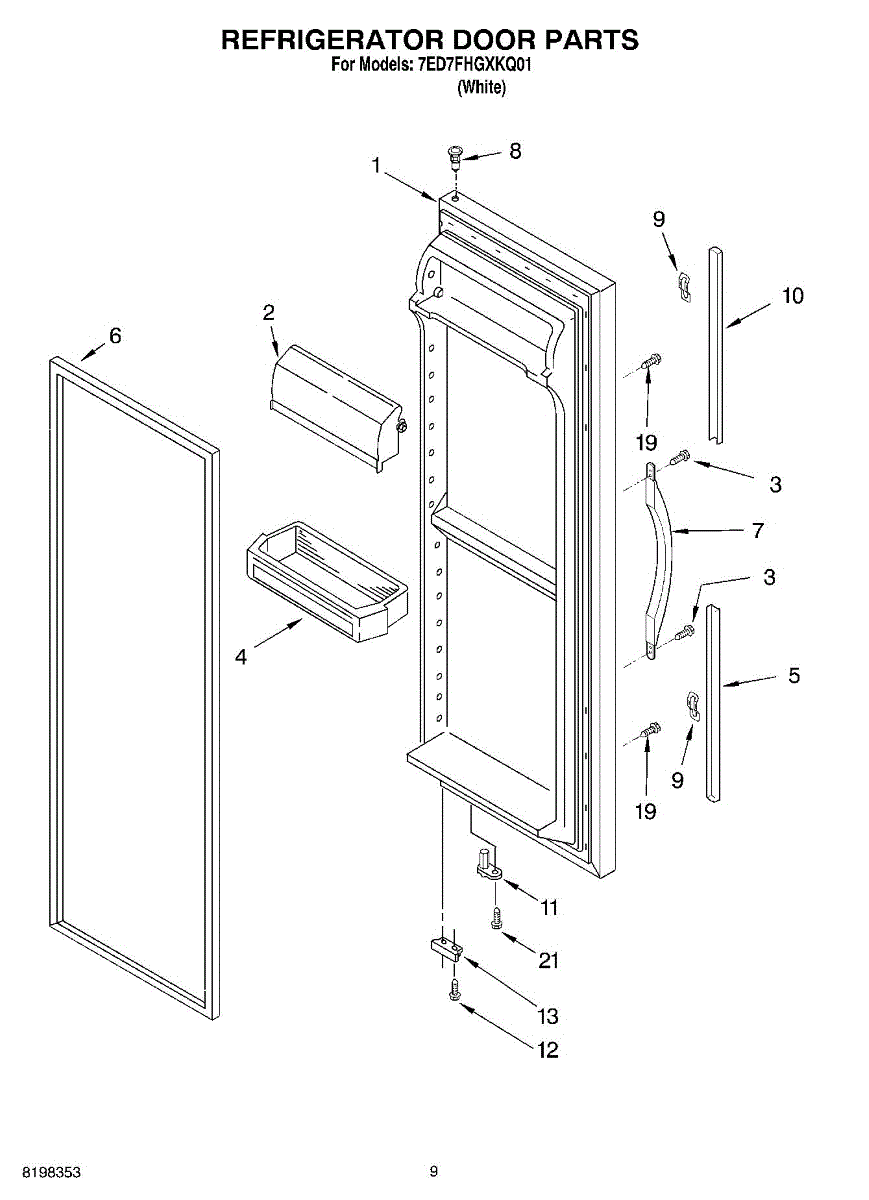 REFRIGERATOR DOOR PARTS
For Models: 7ED7FHGXKQ01
(White)

8
1
9
10
2
6
19
3
7
3
4
5
9
19
11
21
13
12

8198353
9