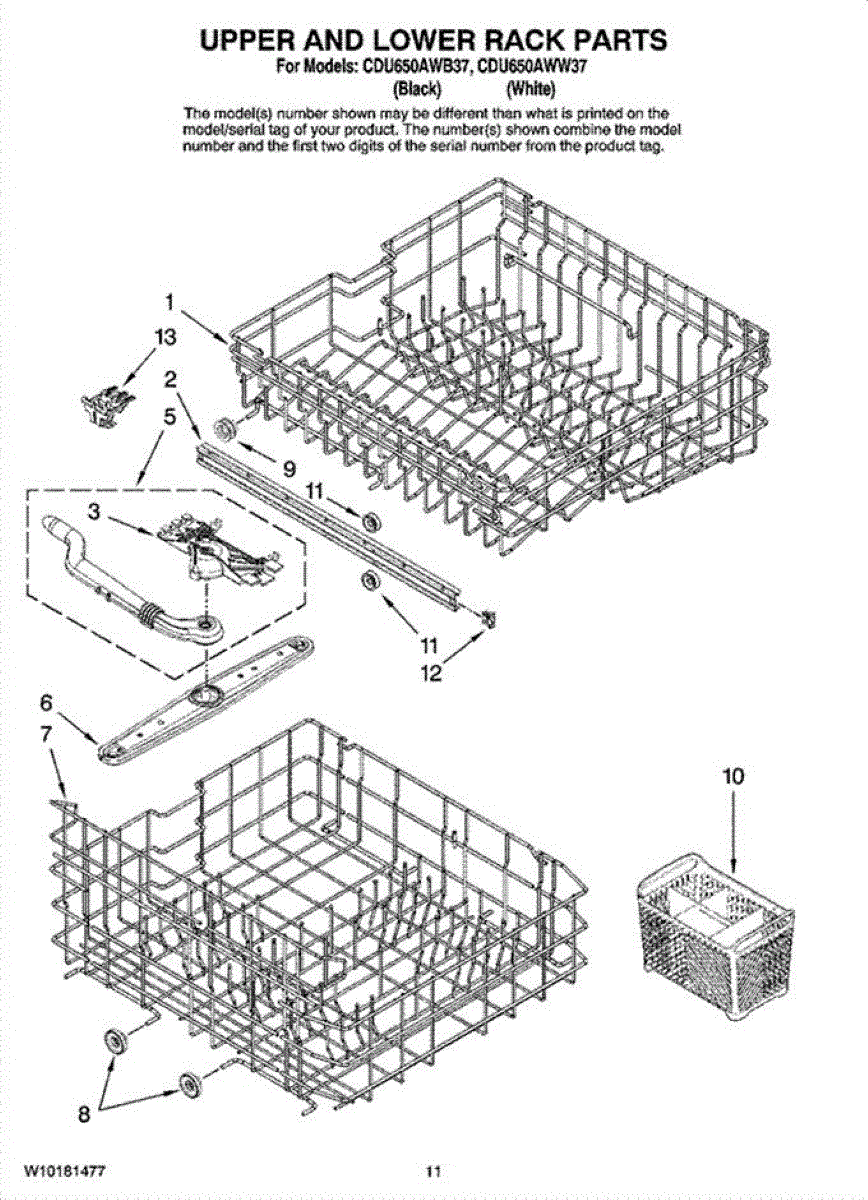 UPPER AND LOWER RACK PARTS
For Models: CDU650AWB37, CDU650AWW37
(Black) (White)

The model(s) number shown may be different than what is printed on the model/serial tag of your product. The number(s) shown combine the model number and the first two digits of the serial number from the product tag.

1
13
2
5
9
11
3
11
12
6
7
10
8

W10181477
11