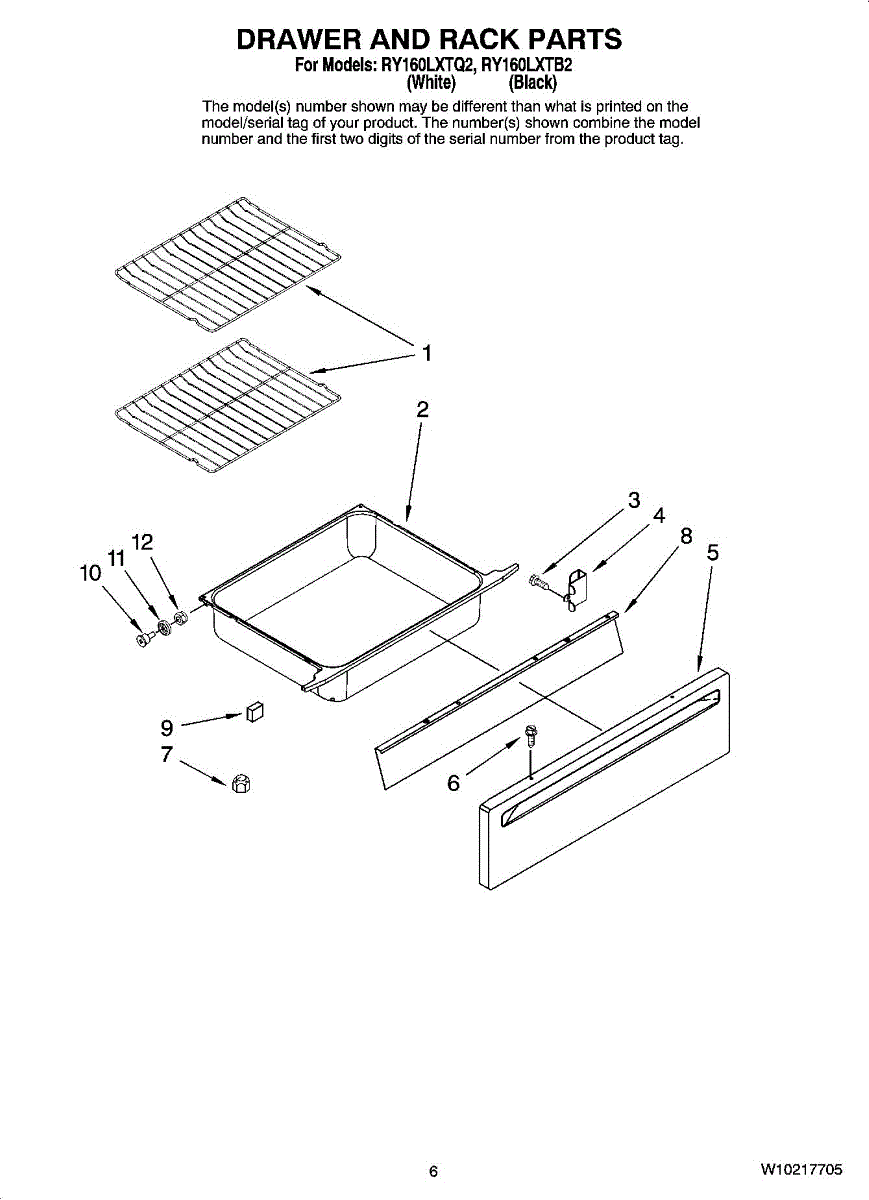 DRAWER AND RACK PARTS
For Models: RY160LXTQ2, RY160LXTB2
(White) (Black)

The model(s) number shown may be different than what is printed on the model/serial tag of your product. The number(s) shown combine the model number and the first two digits of the serial number from the product tag.

1
2
3
4
8
5
12
11
10
9
7
6

6

W10217705