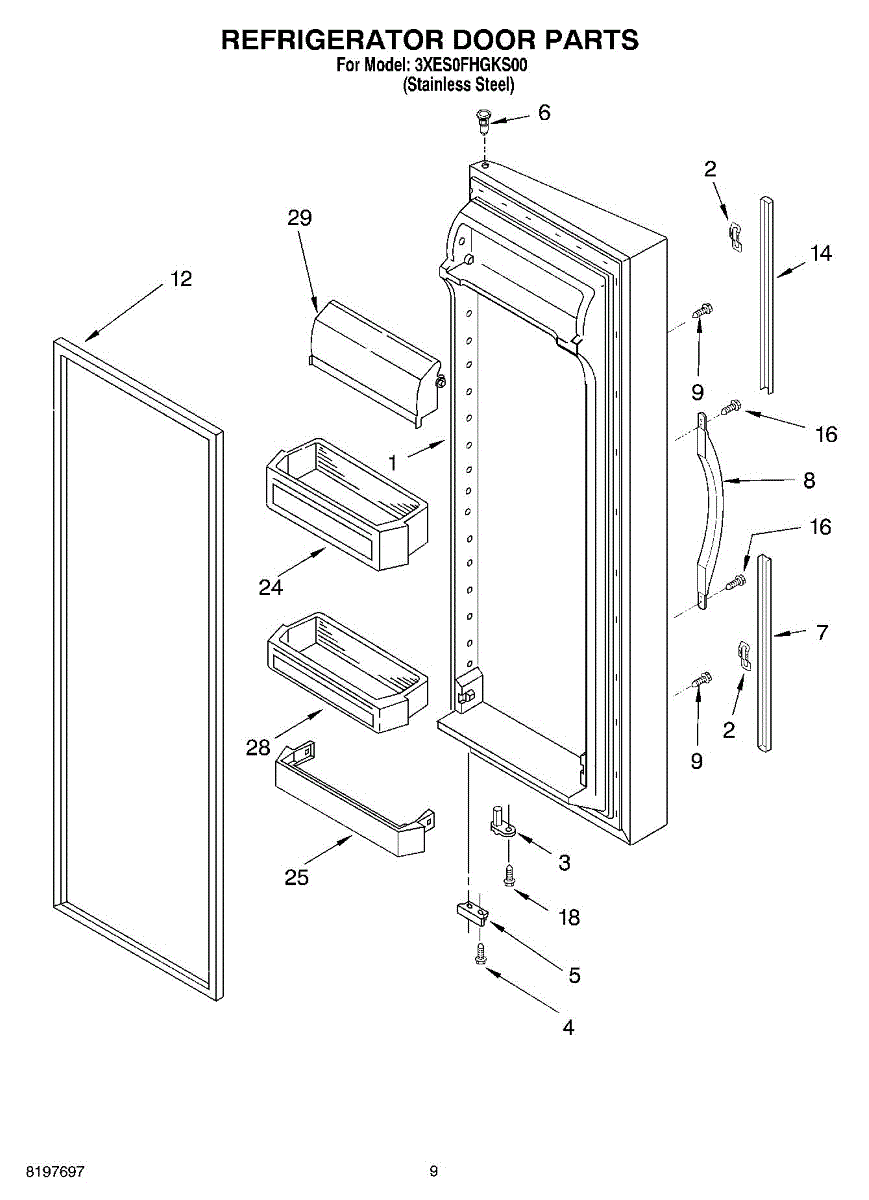 REFRIGERATOR DOOR PARTS
For Model: 3XES0FHGKS00
(Stainless Steel)

6
2
29
14
12
9
16
1
8
16
24
7
2
9
28
3
25
18
5
4

8197697
9