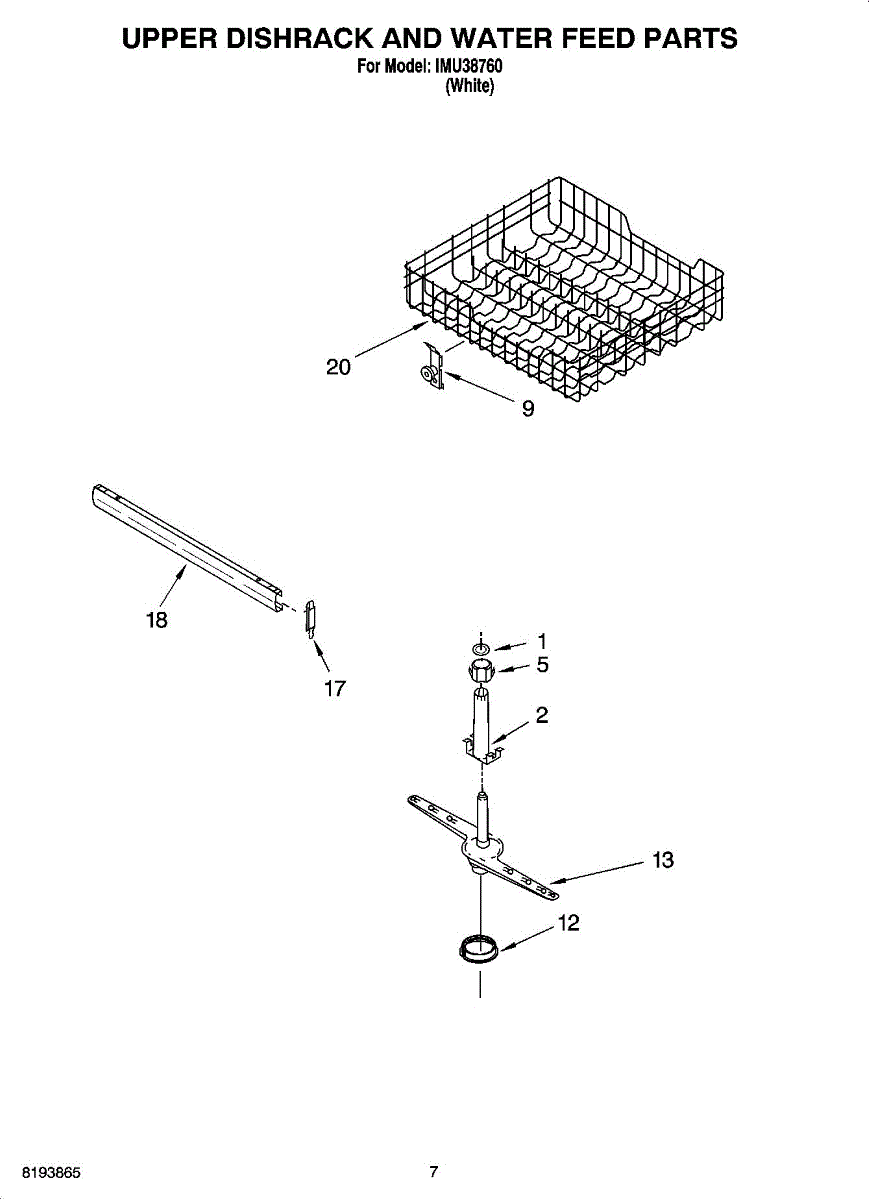 UPPER DISHRACK AND WATER FEED PARTS
For Model: IMU38760
(White)

20
9
18
17
1
5
2
13
12

8193865
7