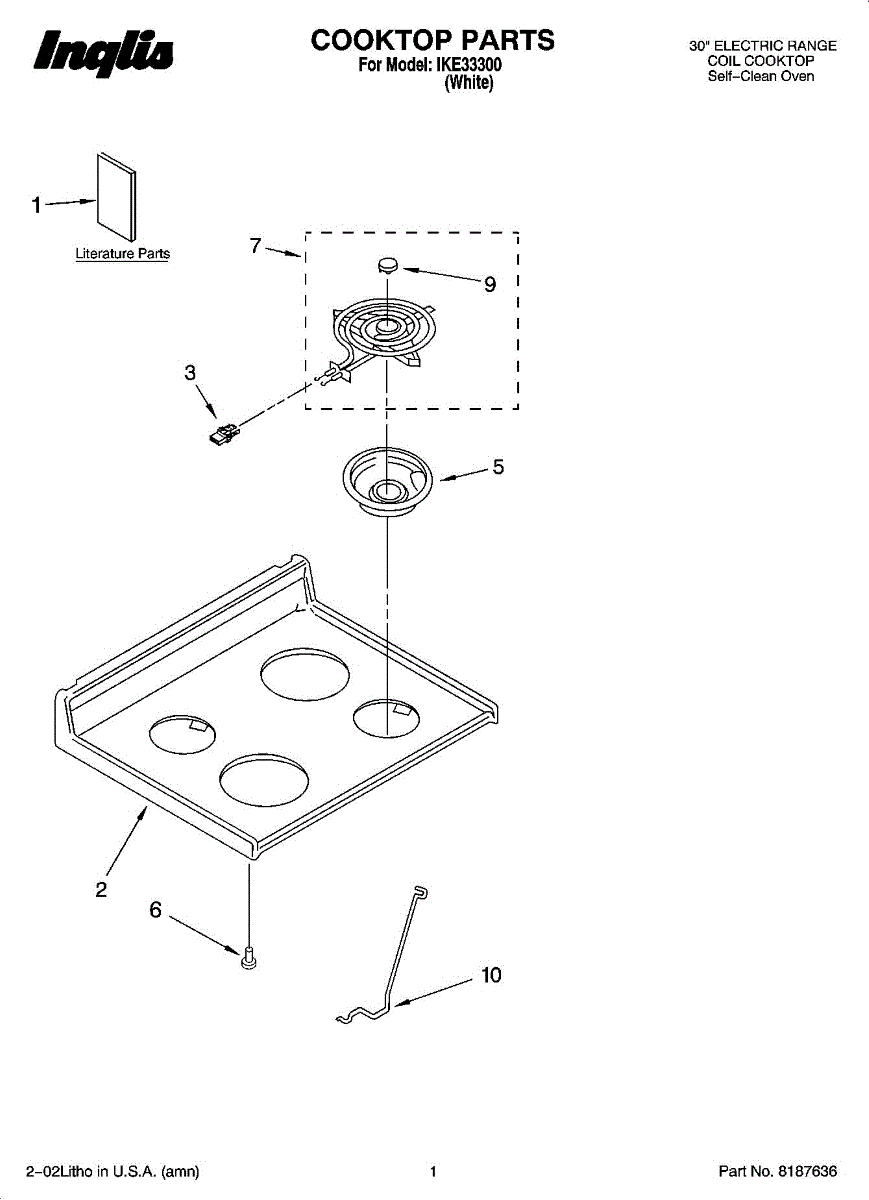 Inglis

COOKTOP PARTS
For Model: IKE33300
(White)

30" ELECTRIC RANGE
COIL COOKTOP
Self–Clean Oven

1

Literature Parts

7

9

3

5

2

6

10

2–02Litho in U.S.A. (amn)

1

Part No. 8187636