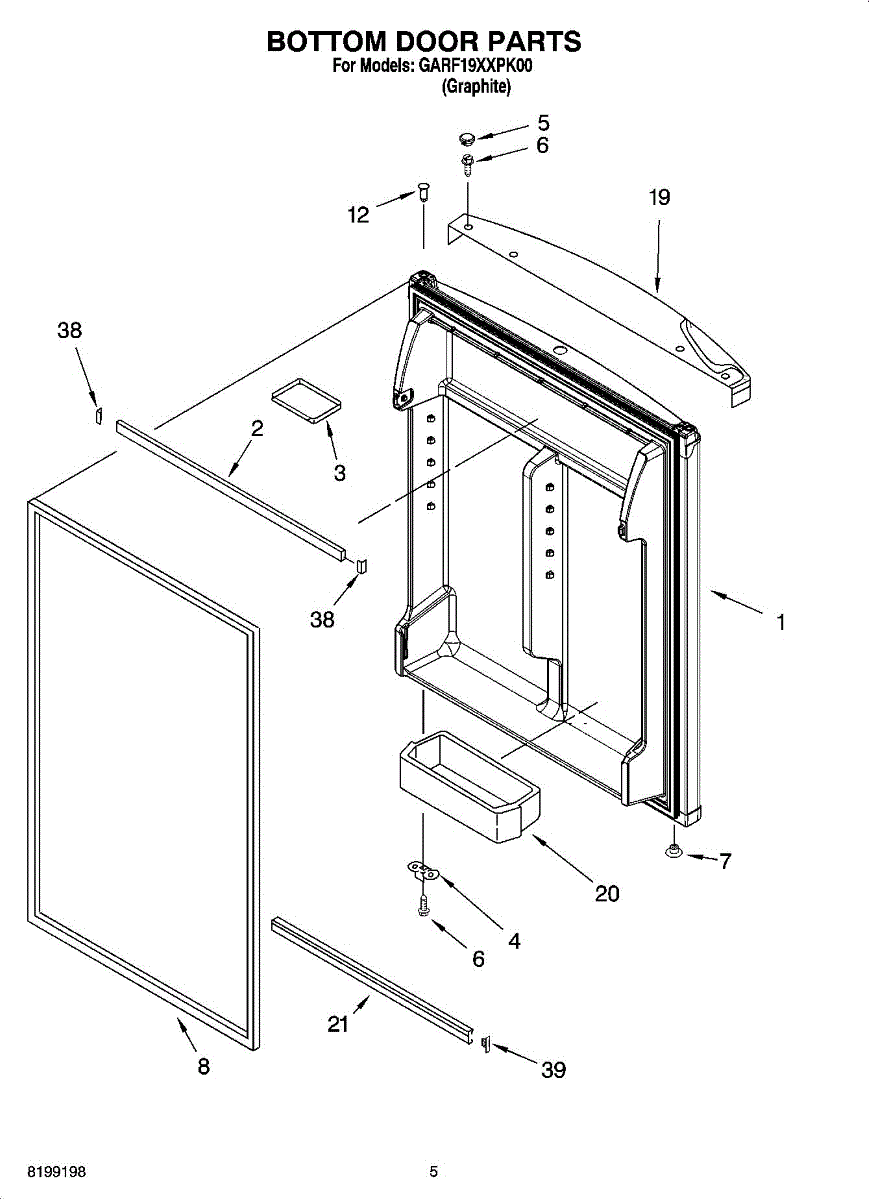 BOTTOM DOOR PARTS
For Models: GARF19XXPK00
(Graphite)

5
6
12
19
38
2
3
38
1
7
20
4
6
21
39
8

8199198
5