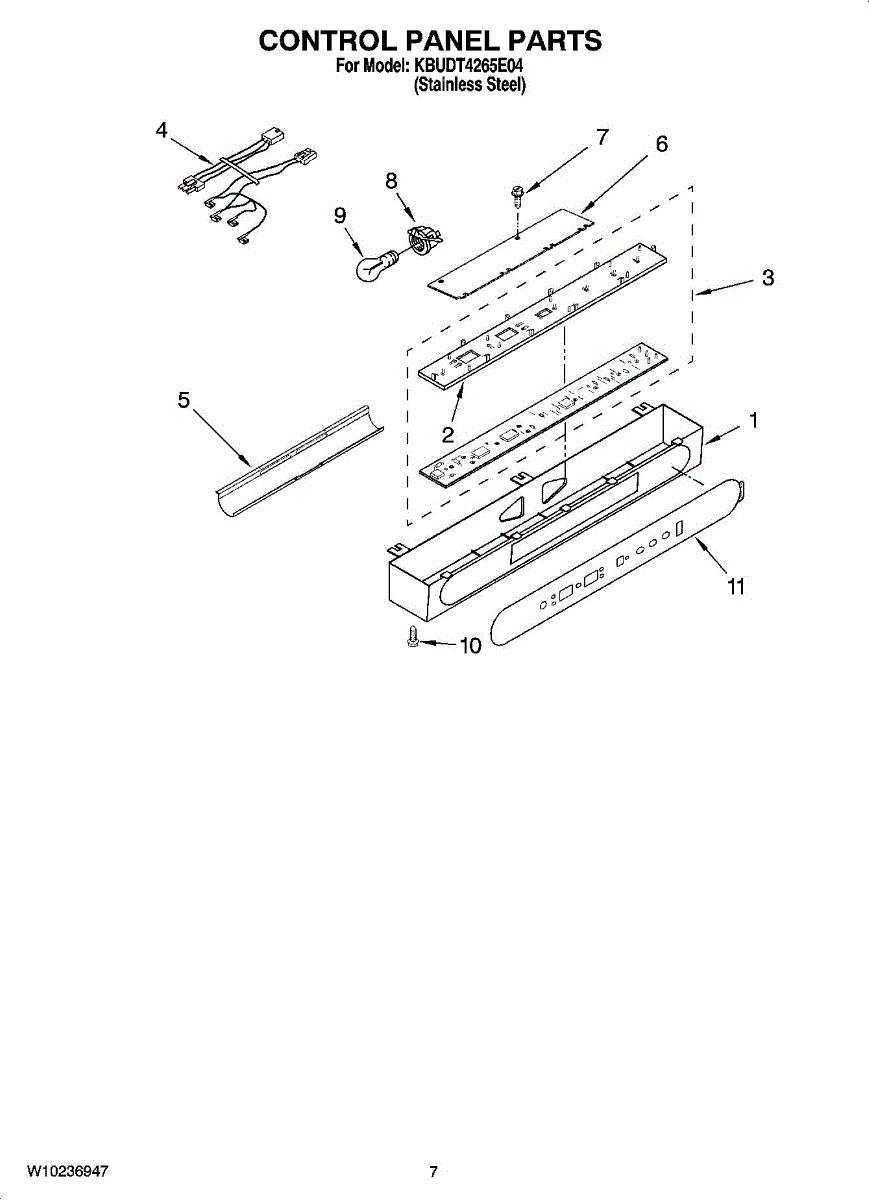 CONTROL PANEL PARTS
For Model: KBUDT4265E04
(Stainless Steel)

4
7
6
8
9
3
5
2
1
11
10

W10236947

7