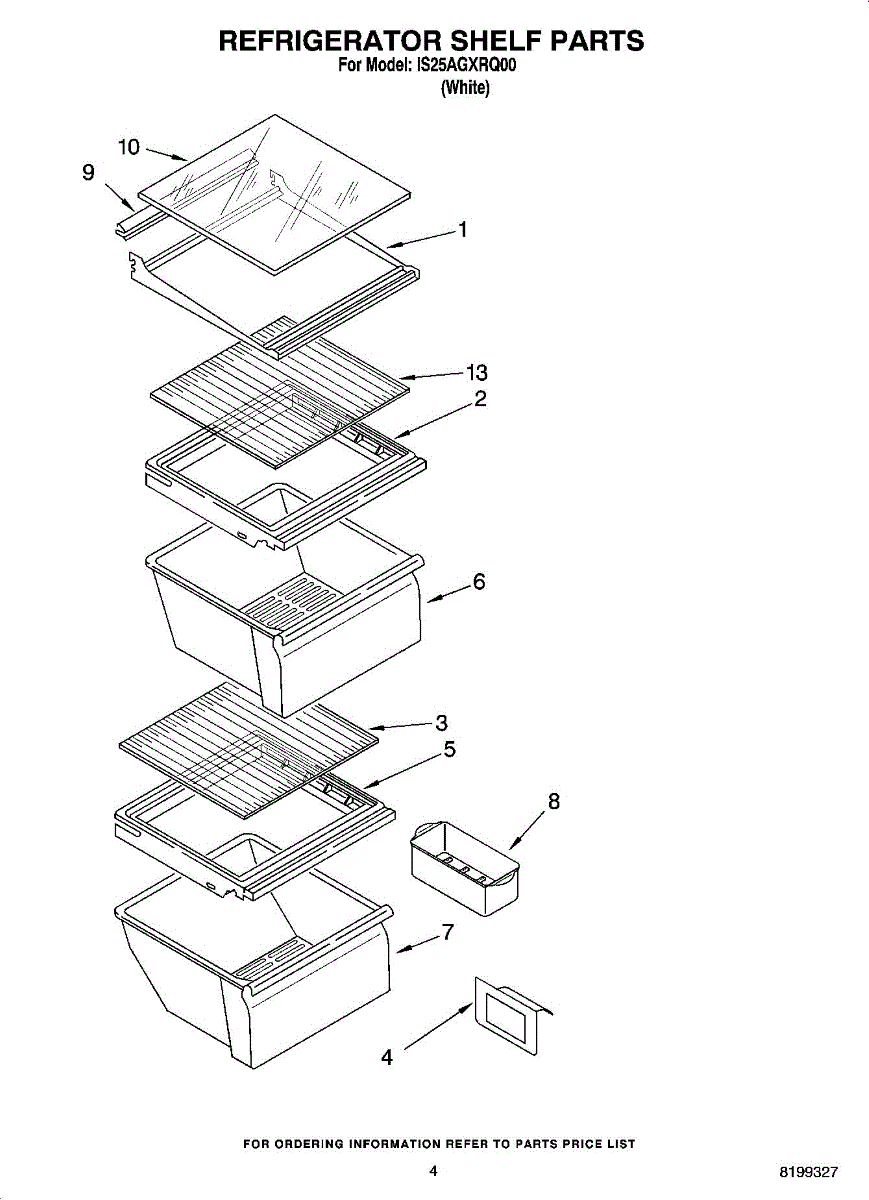 REFRIGERATOR SHELF PARTS
For Model: IS25AGXRQ00
(White)

10
9
1
13
2
6
3
5
8
7
4

FOR ORDERING INFORMATION REFER TO PARTS PRICE LIST

4

8199327